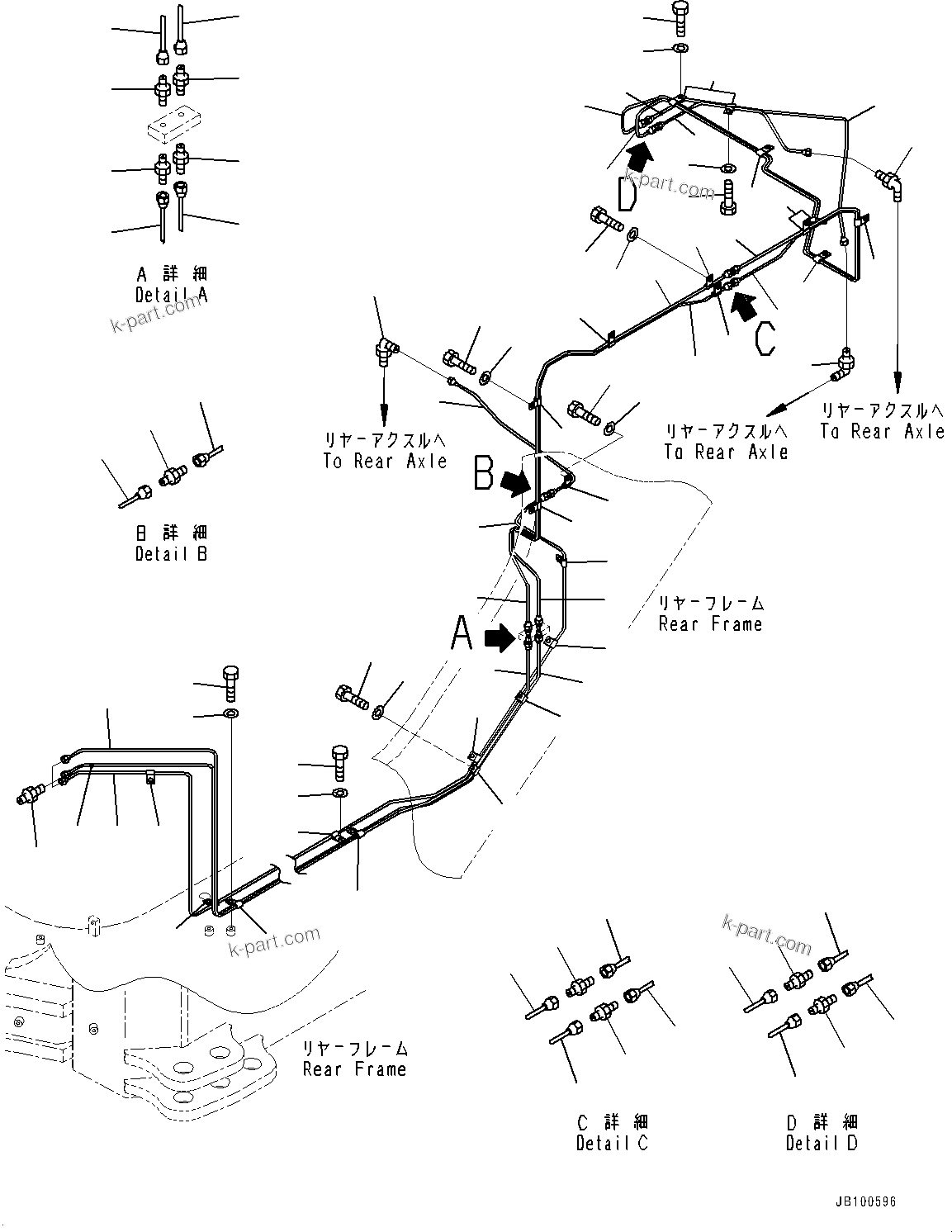 A 詳 細
Detail A

k-part.com

D

k-part.com

C

リヤーアクスルへ
To Rear Axle

リヤーアクスルへ
To Rear Axle

リヤーアクスルへ
To Rear Axle

B

B 詳 細
Detail B

リヤーフレーム
Rear Frame

A

k-part.com

k-part.com

リヤーフレーム
Rear Frame

C 詳 細
Detail C

D 詳 細
Detail D

JB100596