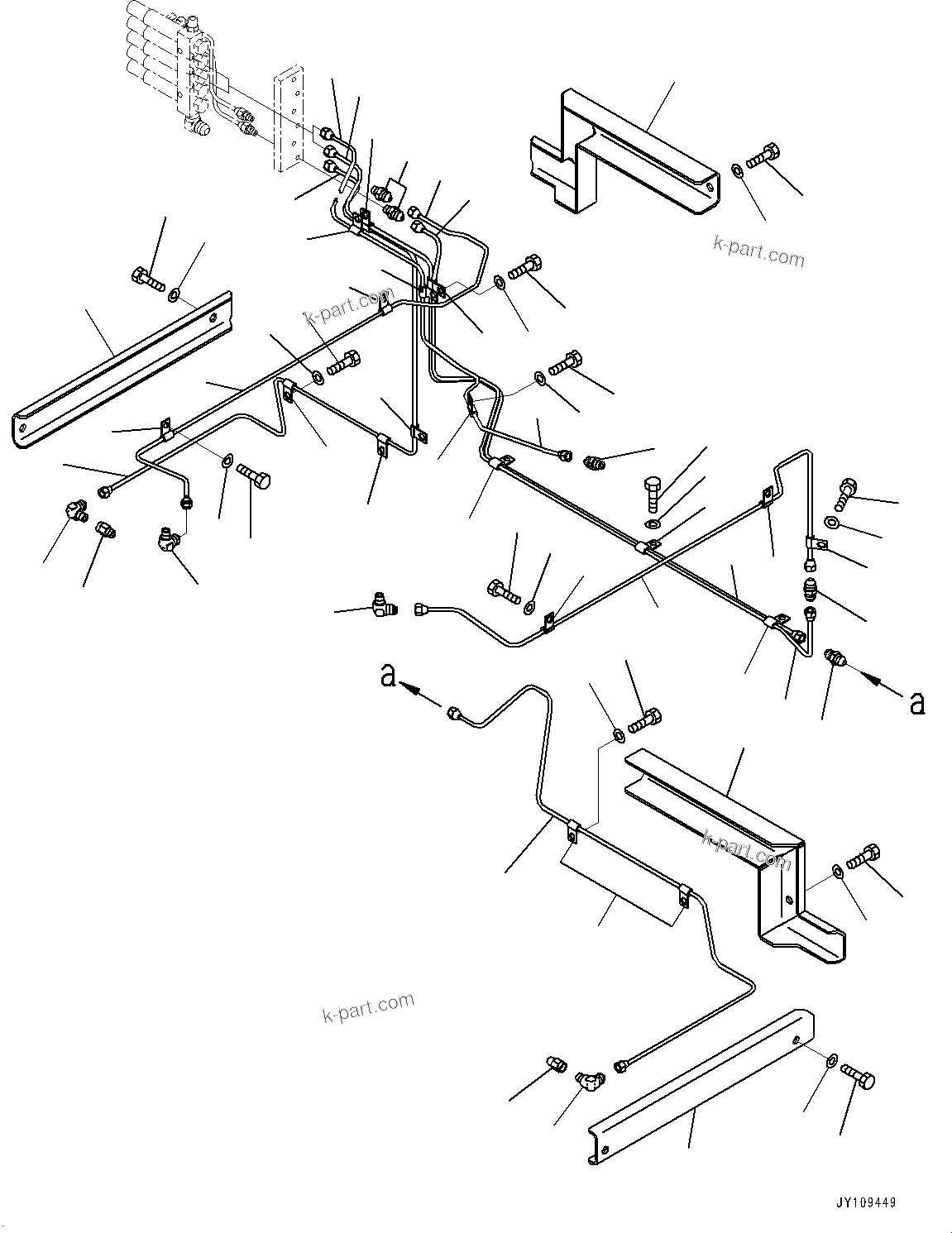 k-part.com

k-part.com

a

a

k-part.com

k-part.com

JY109449