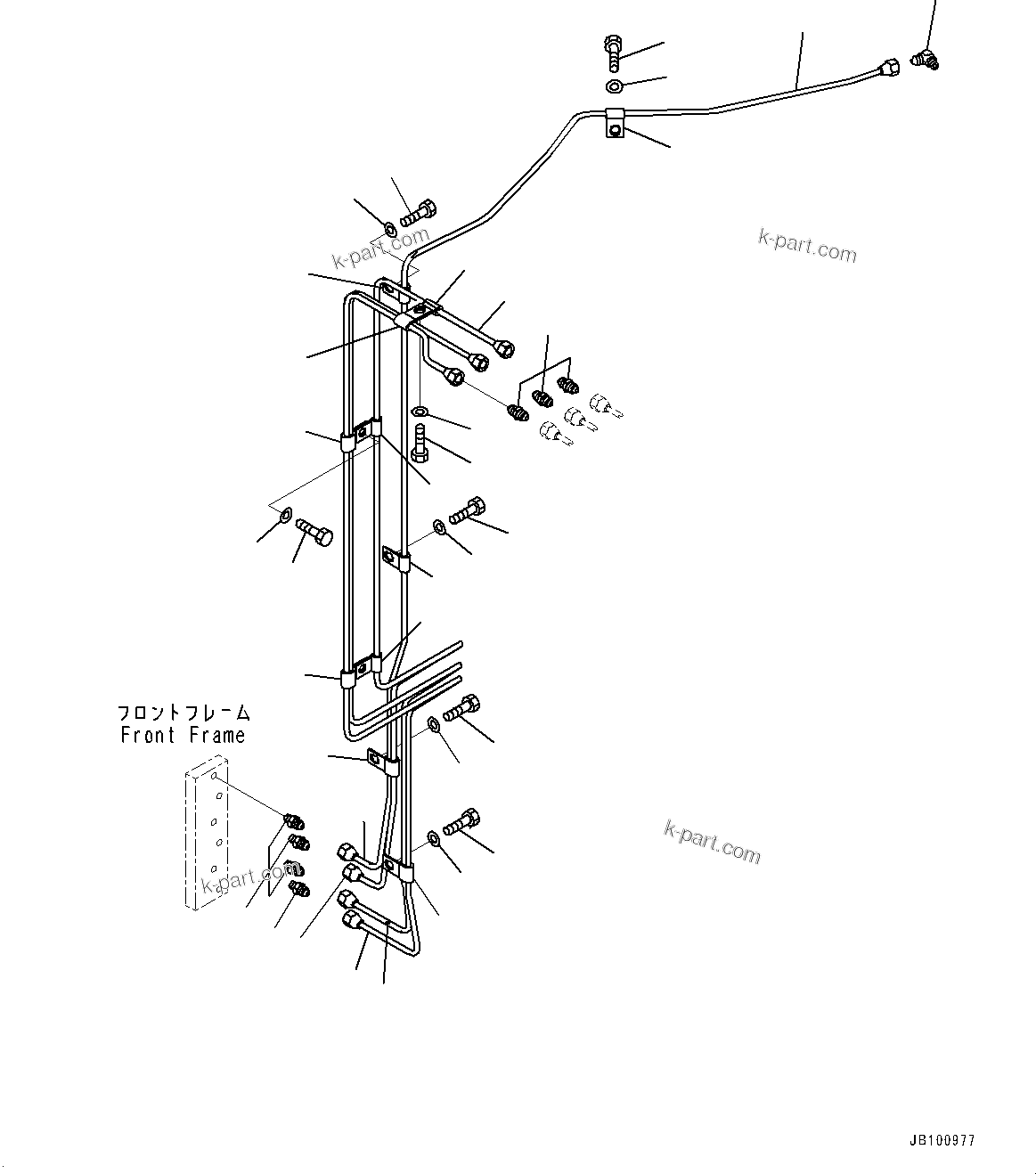 k-part.com

k-part.com

フロントフレーム
Front Frame

k-part.com

k-part.com

JB100977