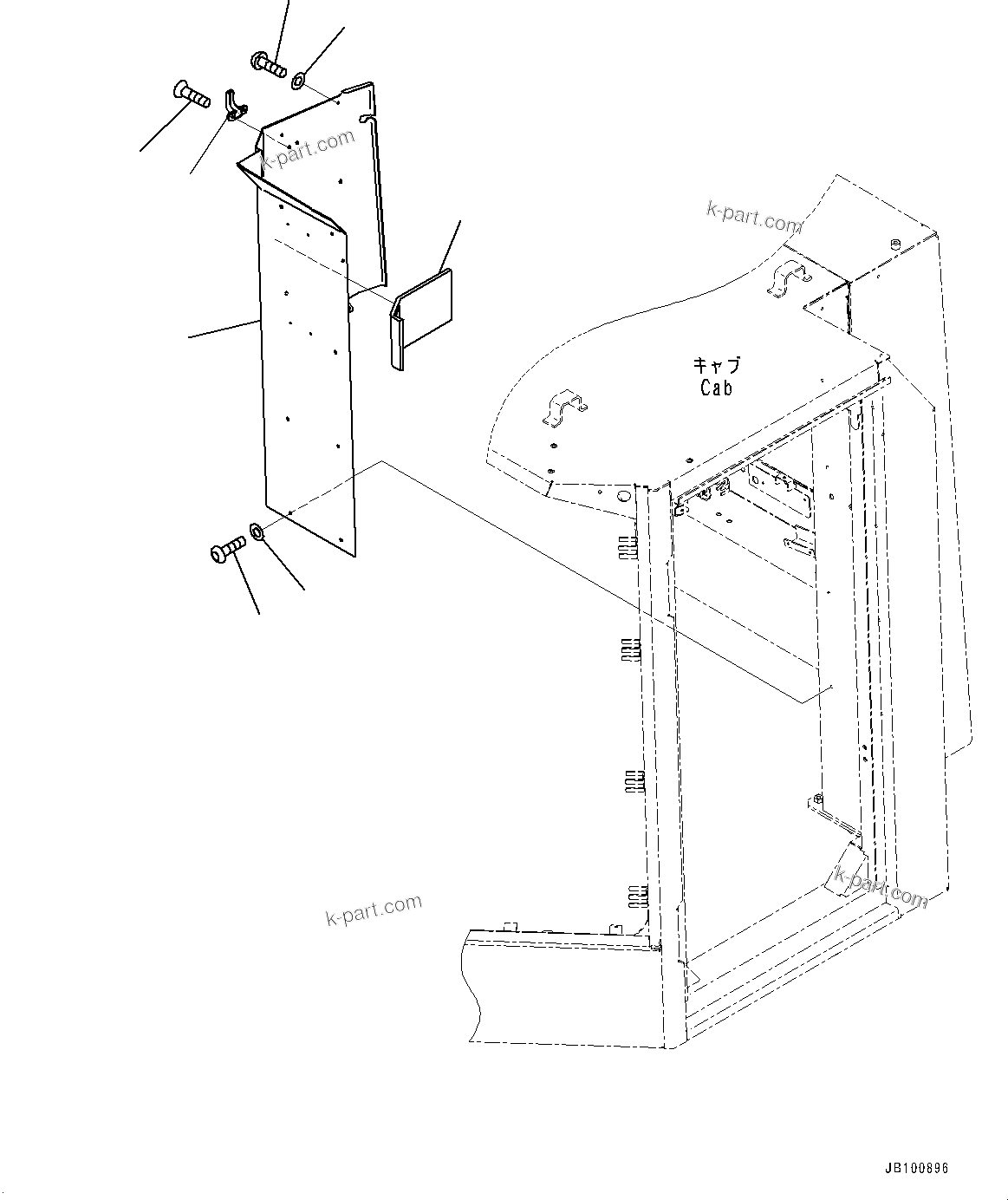 k-part.com

k-part.com

キャブ
Cab

k-part.com

k-part.com

JB100896