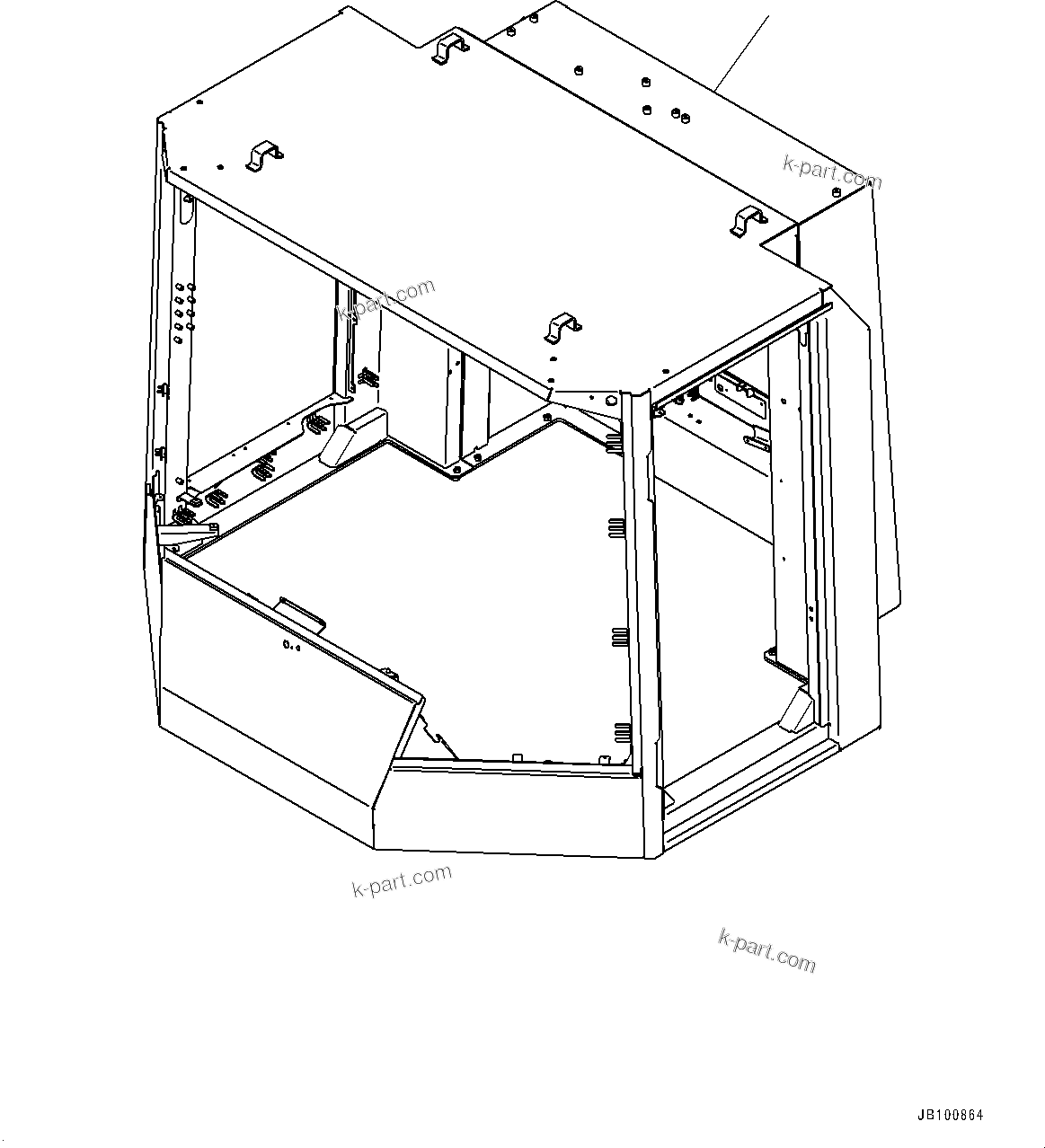 k-part.com

k-part.com

k-part.com

k-part.com

JB100864