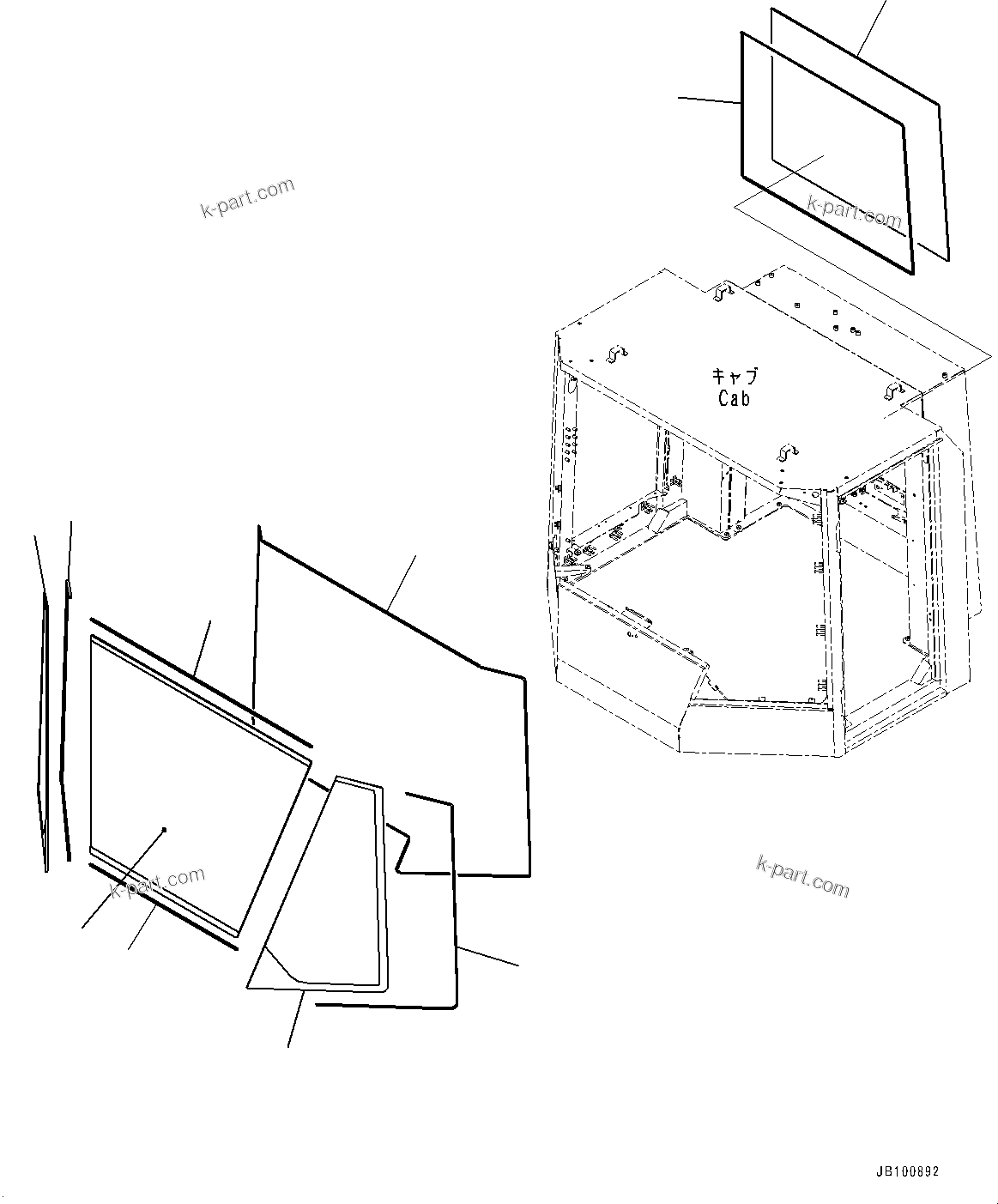 k-part.com

k-part.com

キャブ
Cab

k-part.com

k-part.com

JB100892