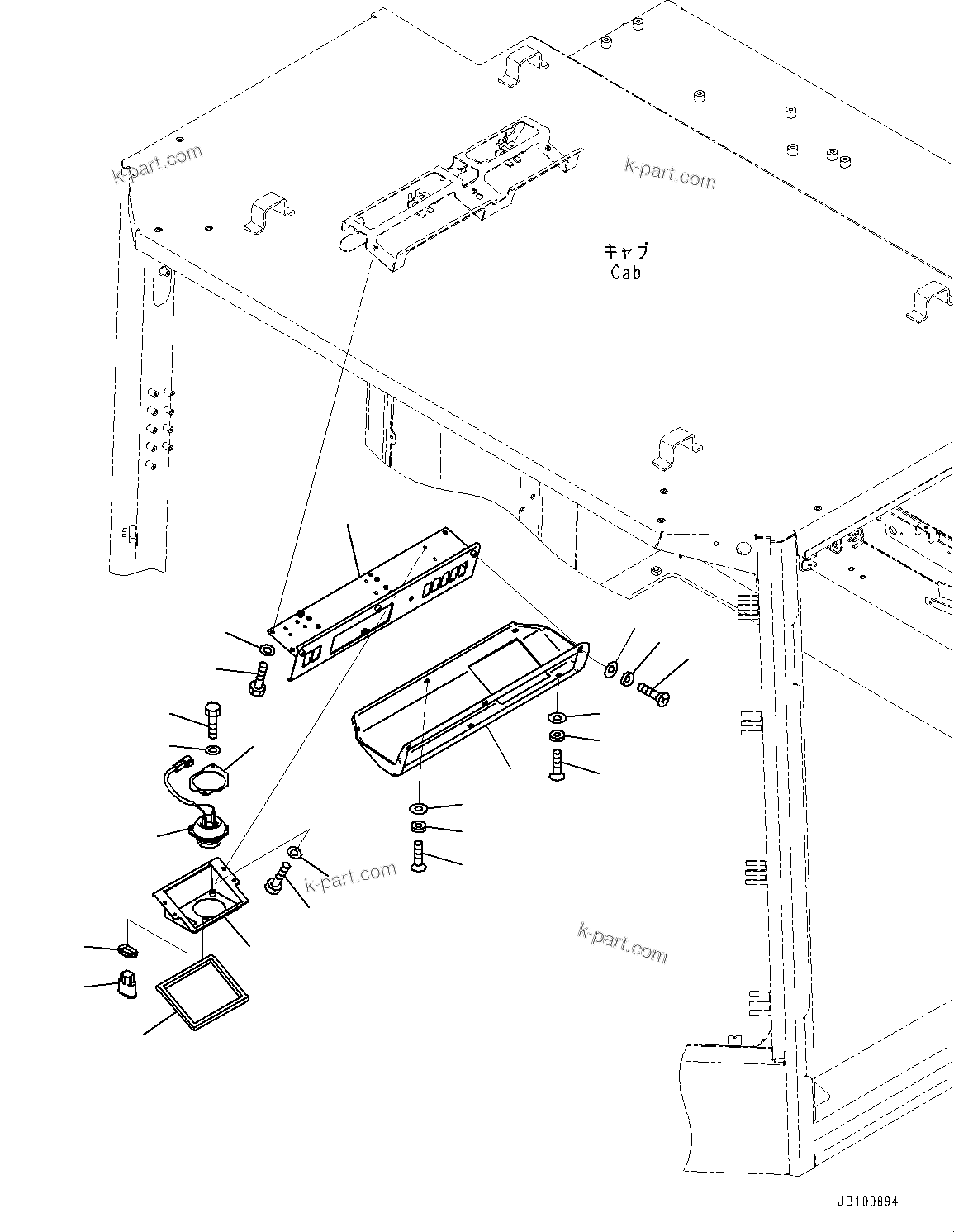 k-part.com

k-part.com

キャブ
Cab

k-part.com

k-part.com

JB100894