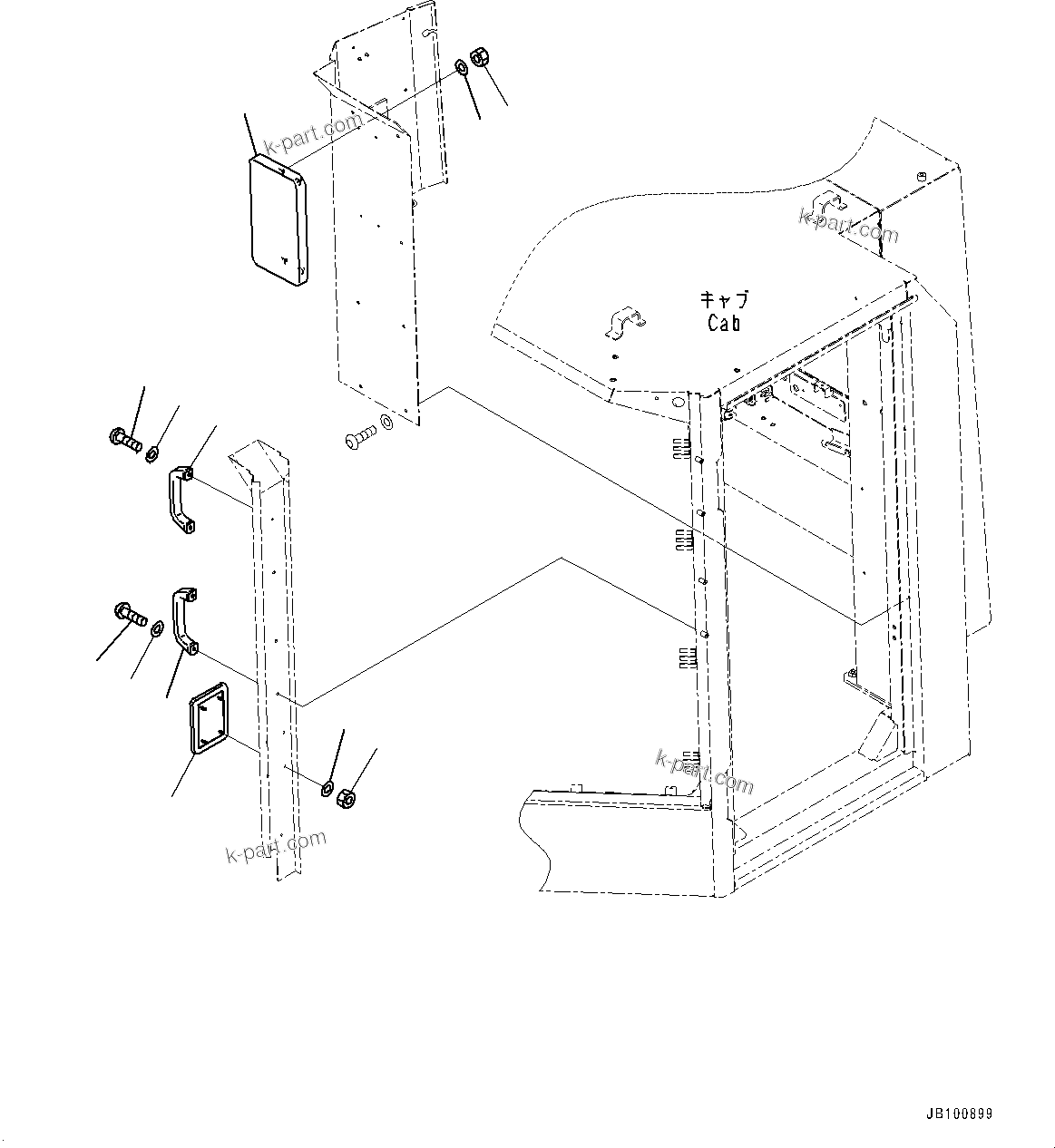 k-part.com

k-part.com

キャブ
Cab

k-part.com

k-part.com

JB100899