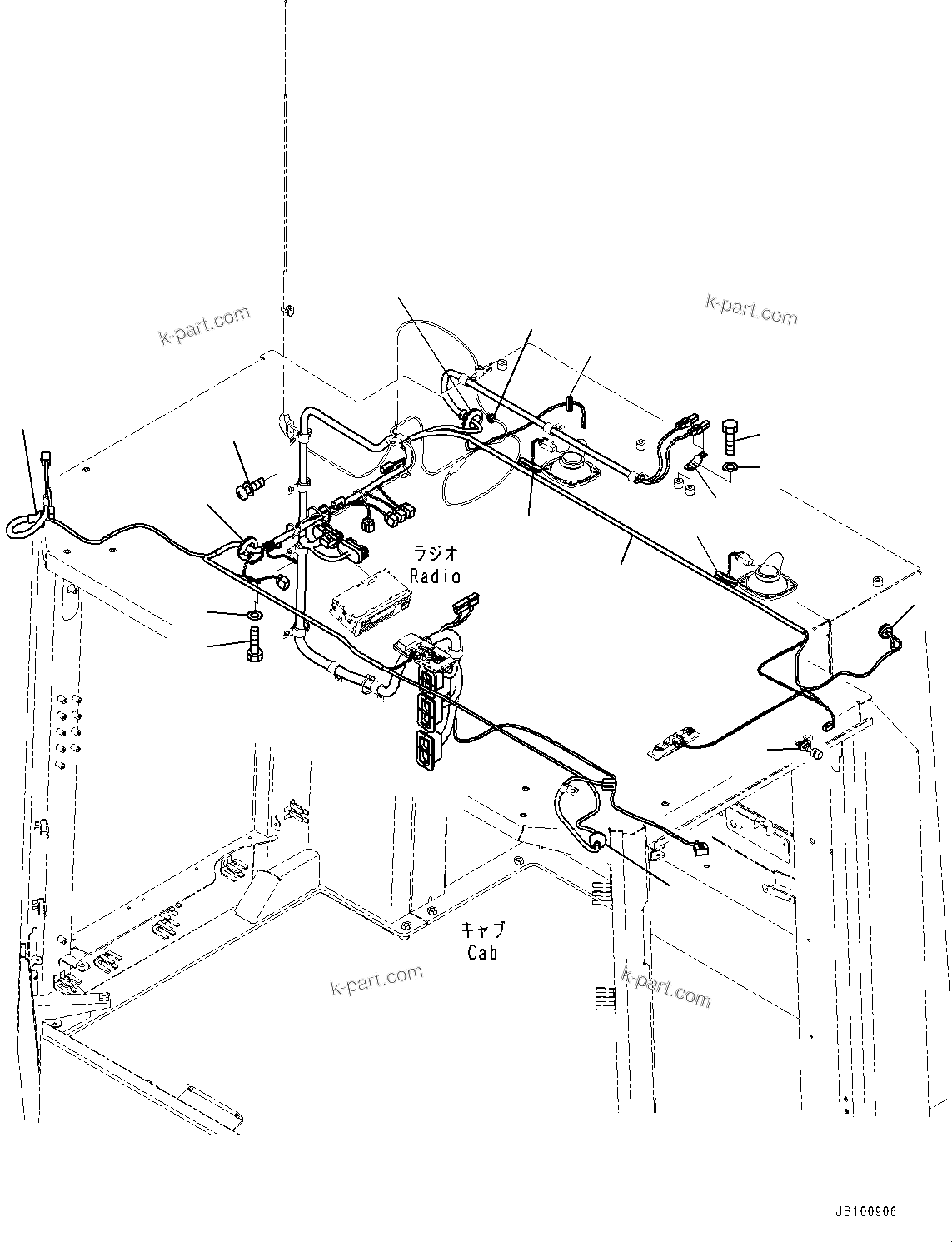 k-part.com

k-part.com

ラジオ
Radio

キャブ
Cab

k-part.com

k-part.com

JB100906