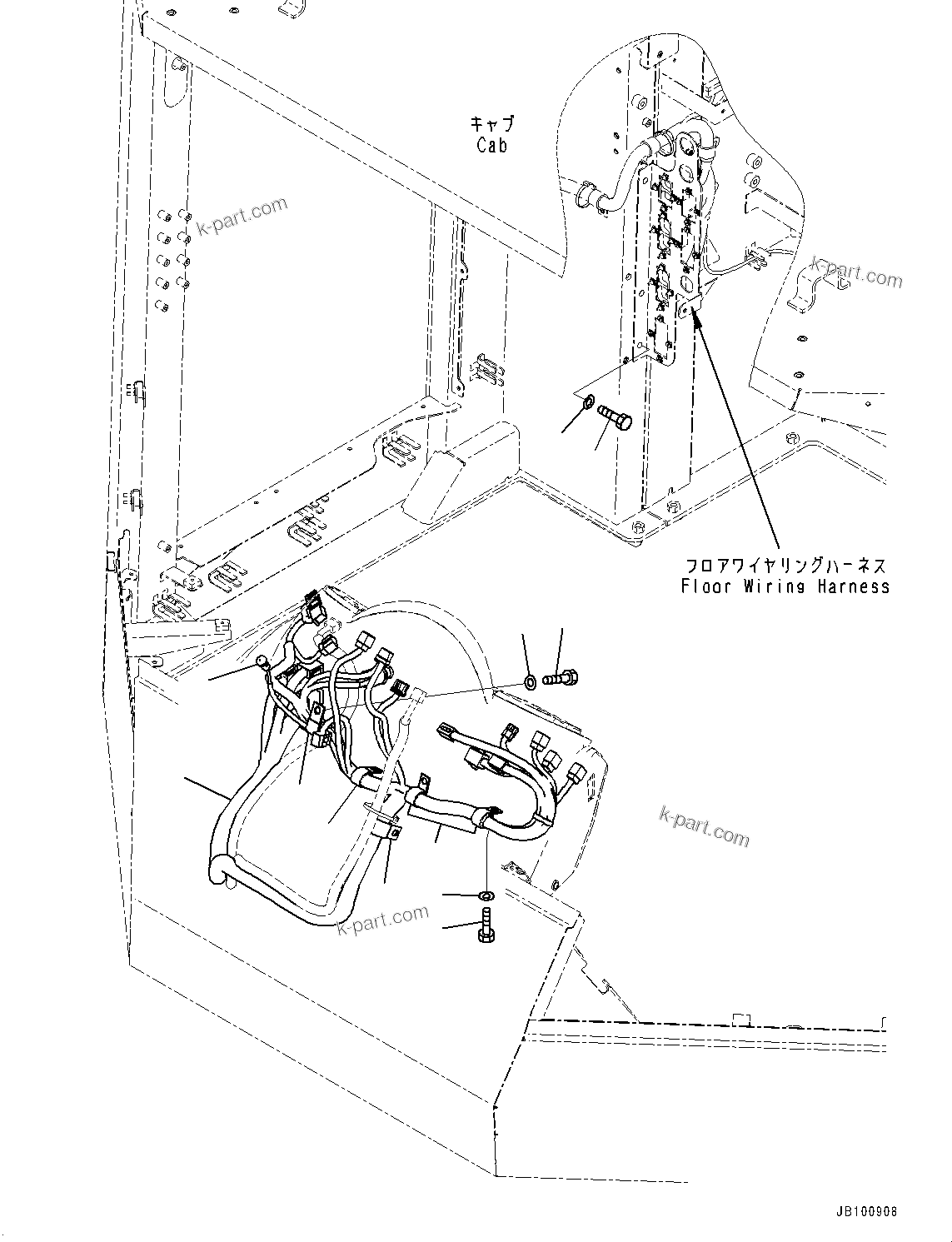 キャブ
Cab

k-part.com

k-part.com

フロアワイヤリングハーネス
Floor Wiring Harness

k-part.com

k-part.com

JB100908