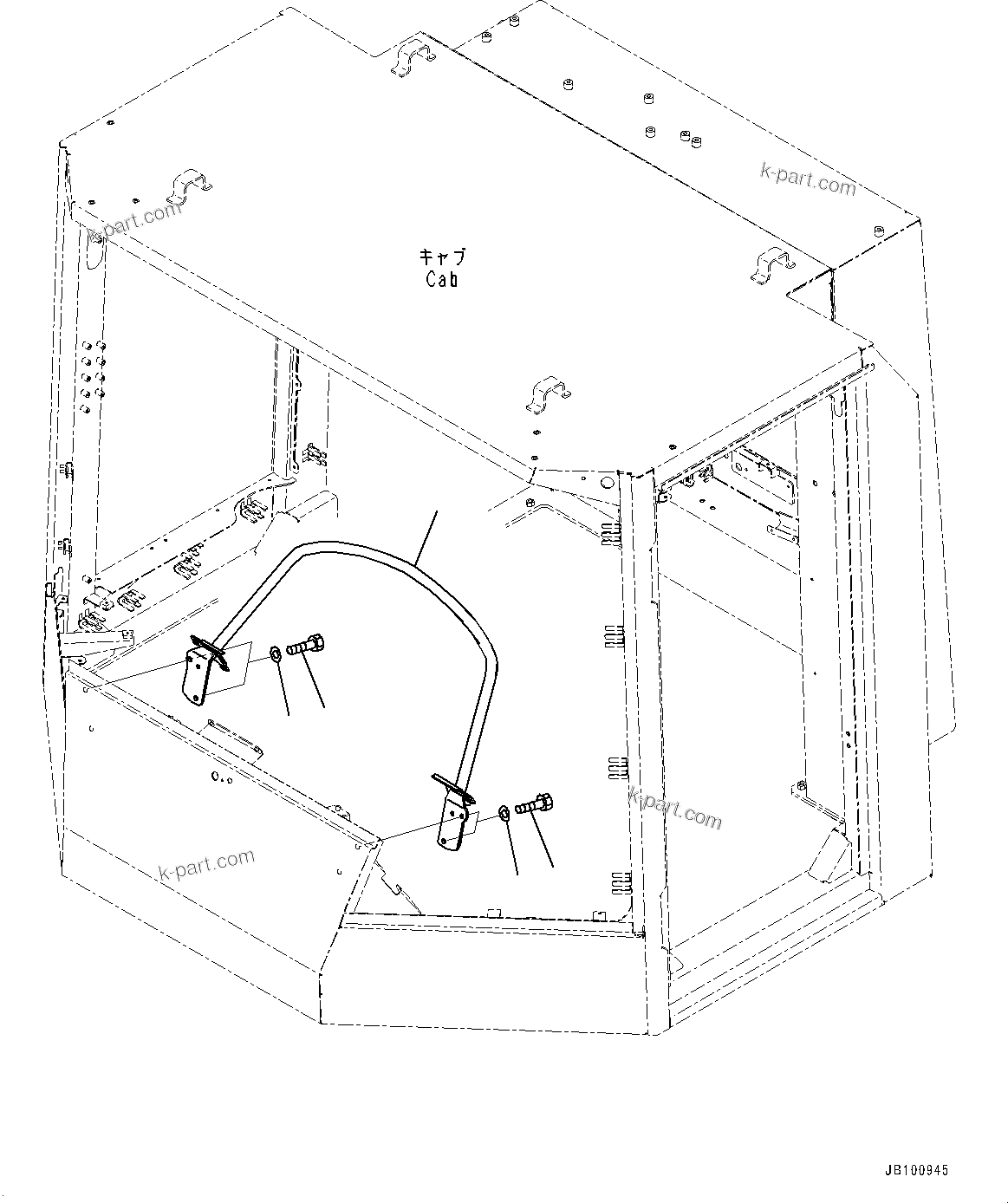 k-part.com
k-part.com
キャブ
Cab
k-part.com
k-part.com
JB100945