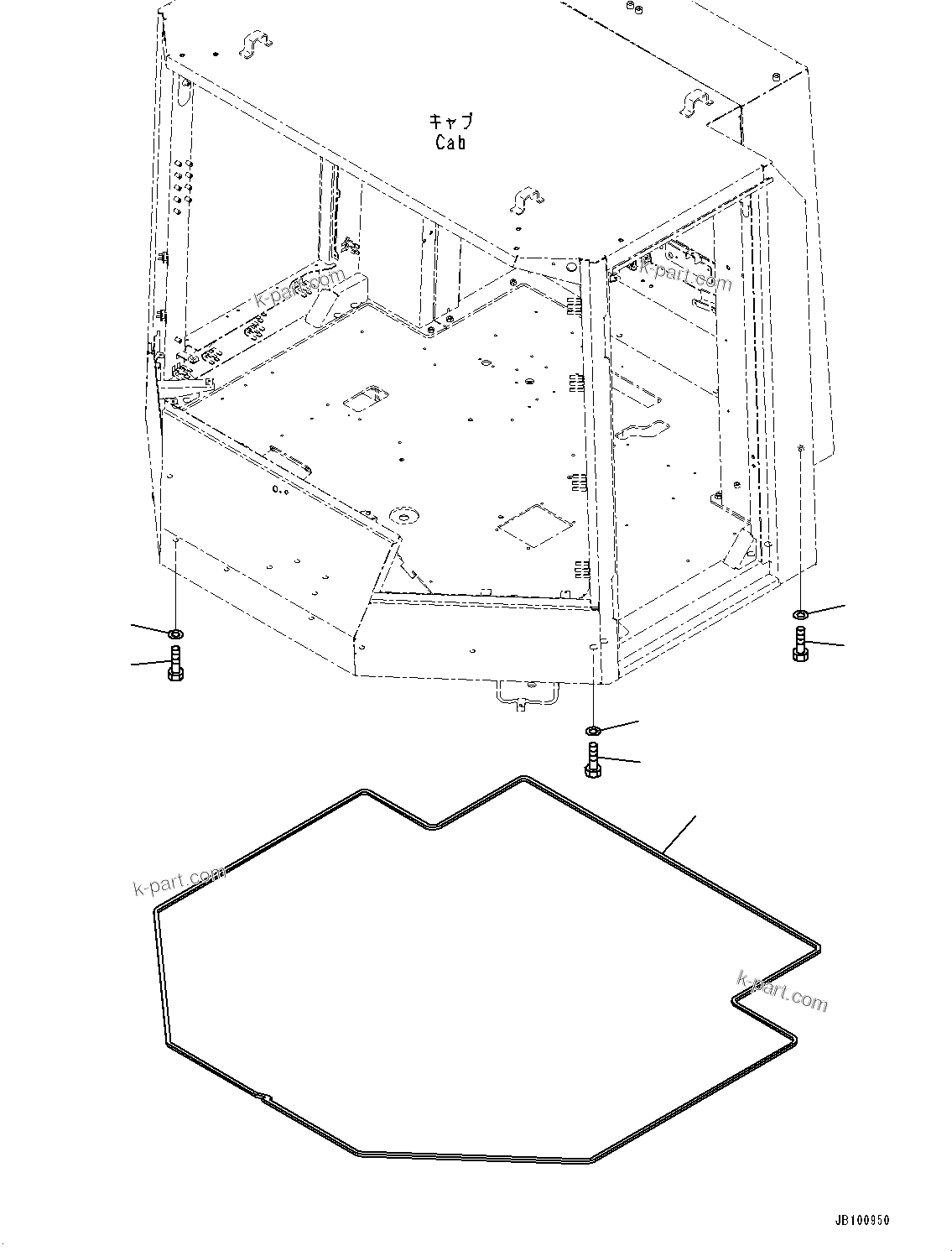 キャブ
Cab

k-part.com

k-part.com

k-part.com

k-part.com

JB100950