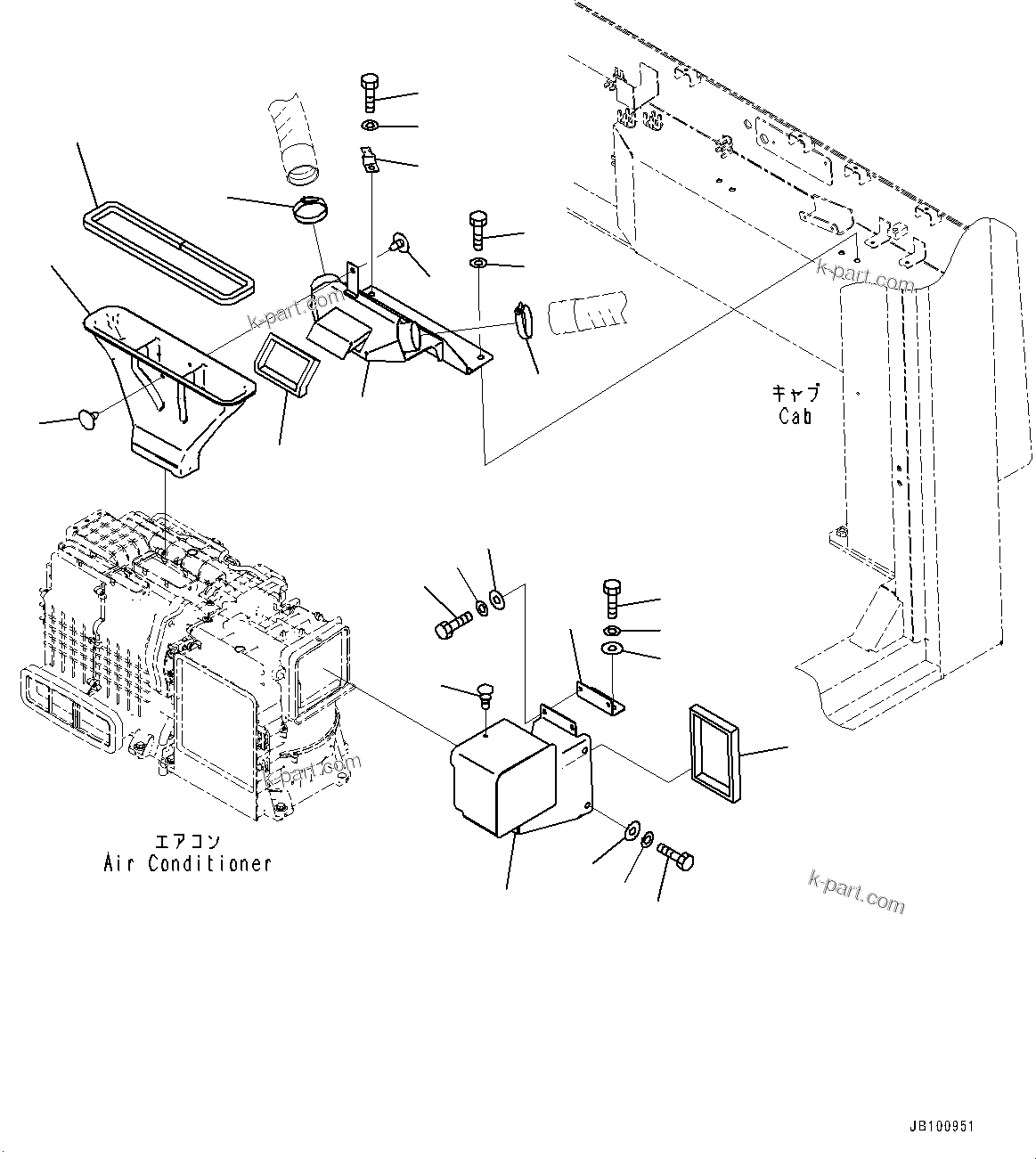 k-part.com

k-part.com

キャブ
Cab

k-part.com

エアコン
Air Conditioner

k-part.com

JB100951