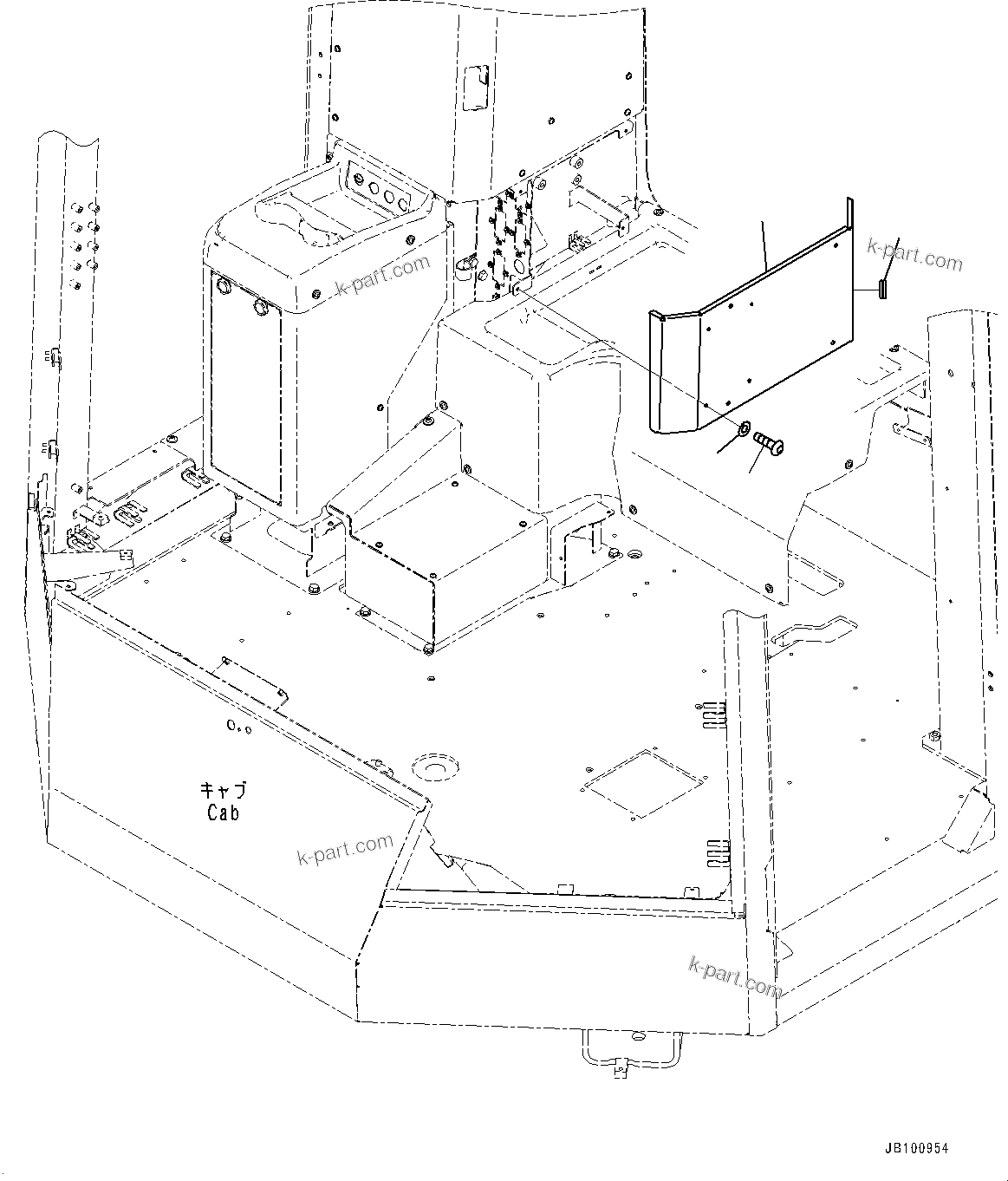 k-part.com

k-part.com

キャブ
Cab

k-part.com

k-part.com

JB100954