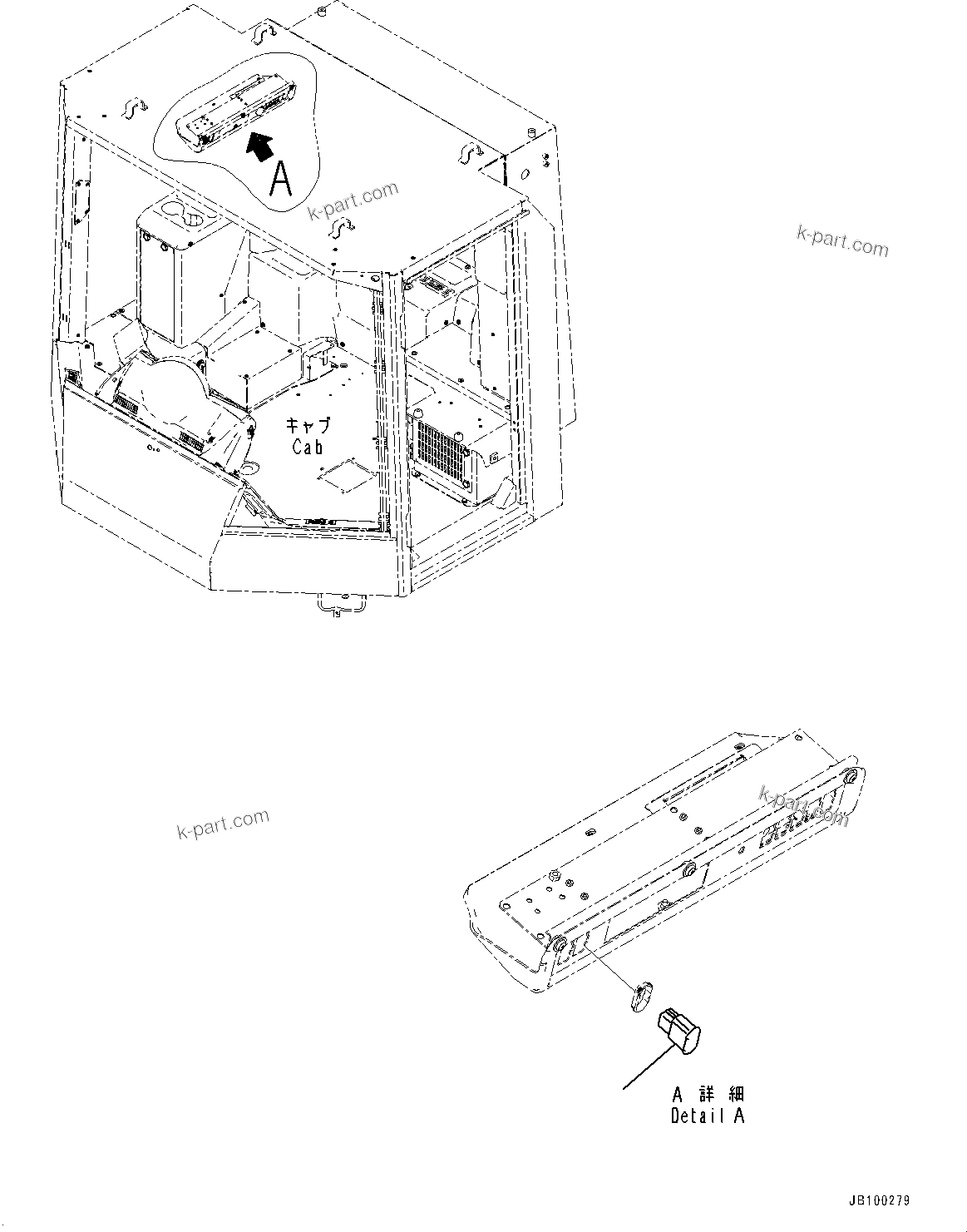 A

k-part.com

k-part.com

キャブ
Cab

k-part.com

k-part.com

A 詳細
Detail A

JB100279