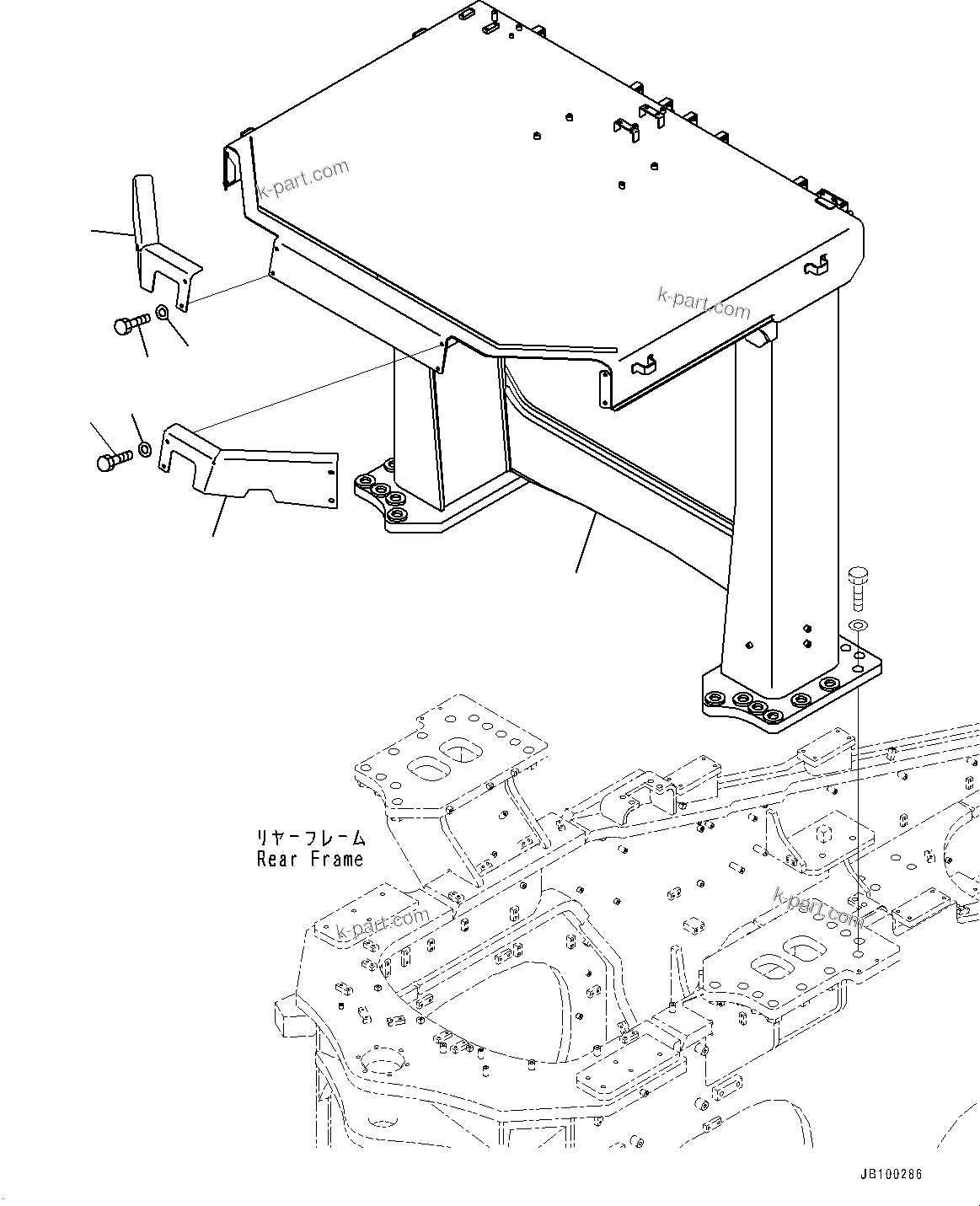 k-part.com

k-part.com

リヤーフレーム
Rear Frame

k-part.com

k-part.com

JB100286