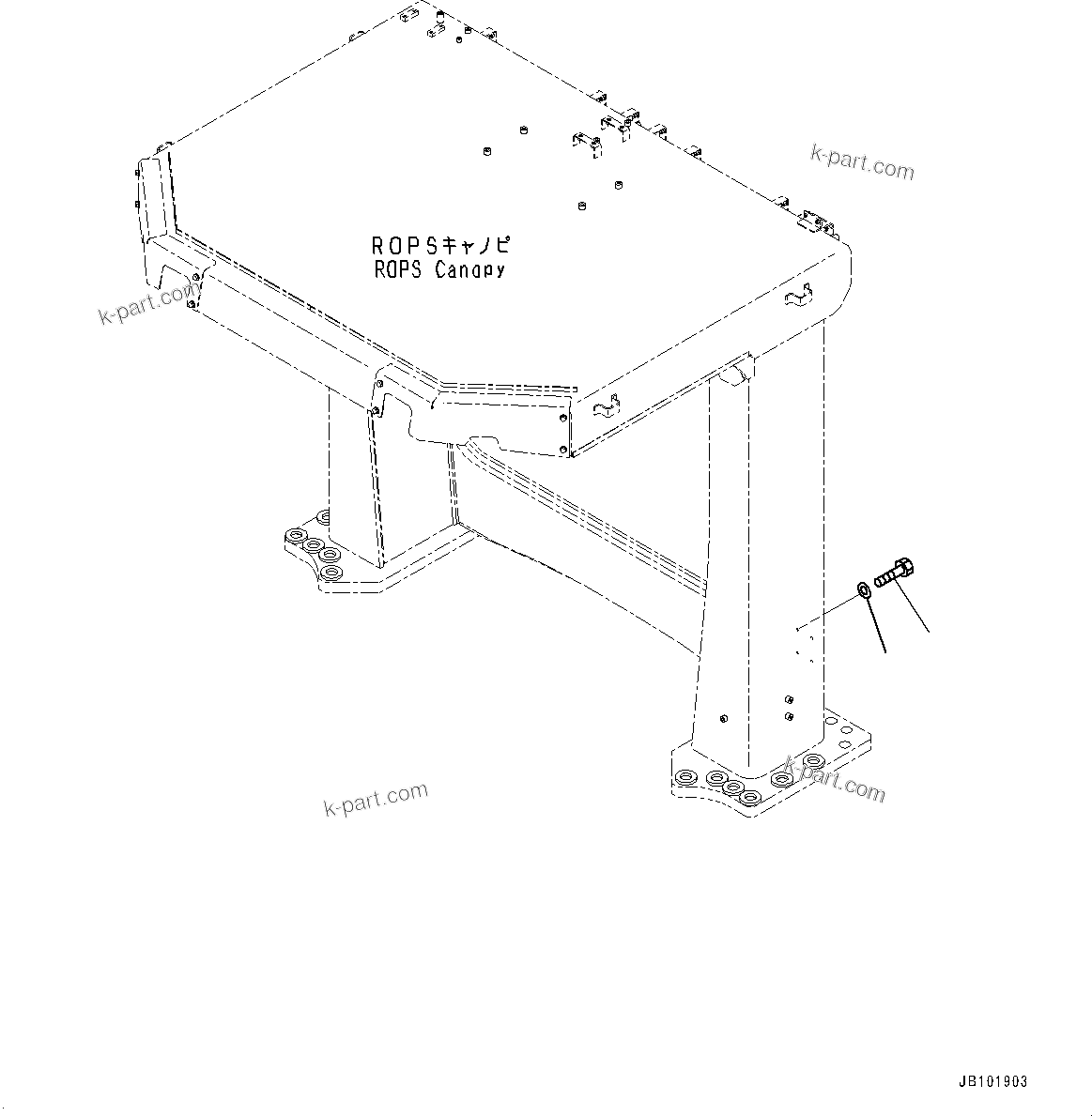 k-part.com

ROPSキャノピ
ROPS Canopy

k-part.com

k-part.com

k-part.com

JB101903