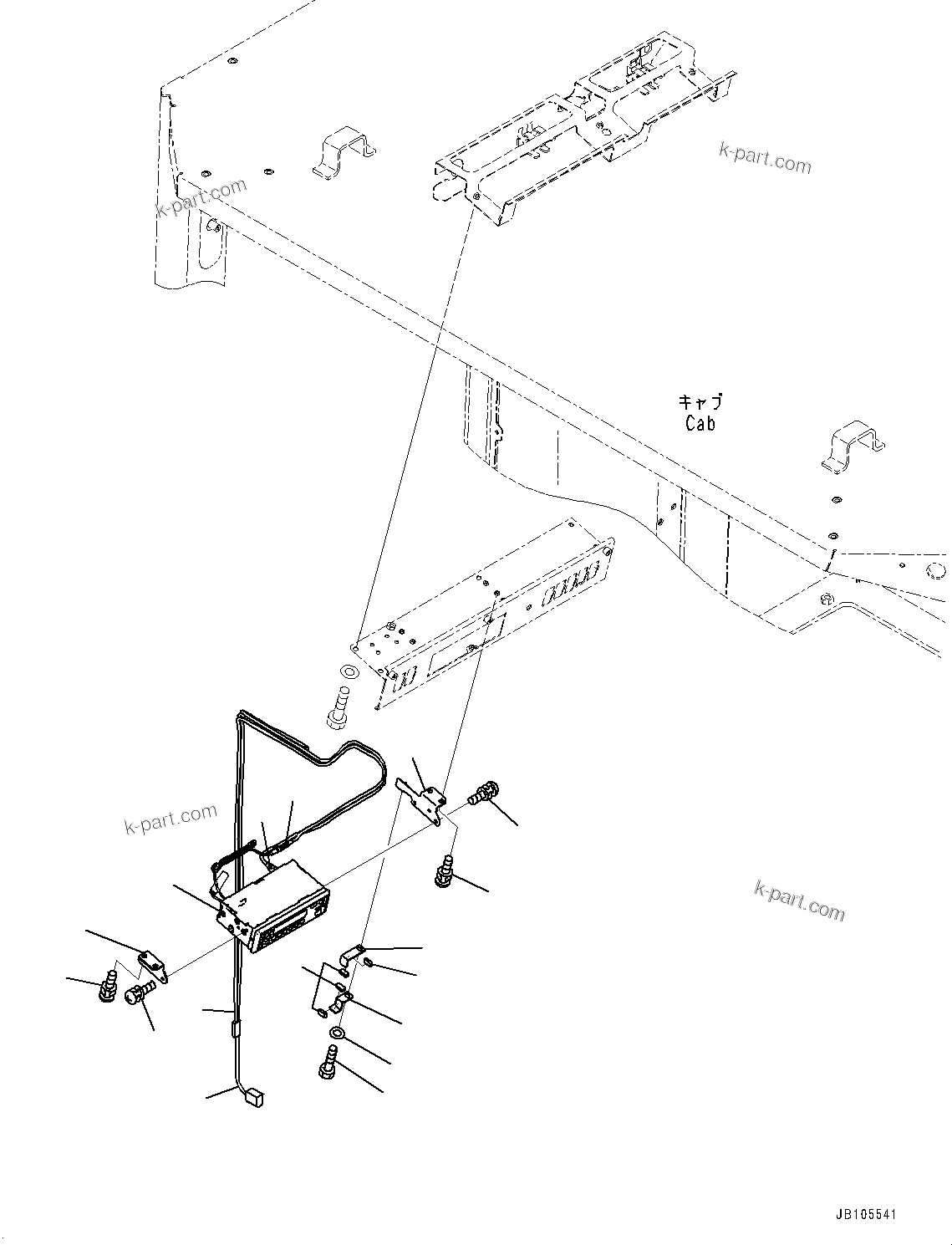 k-part.com

k-part.com

キャブ
Cab

k-part.com

k-part.com

JB105541