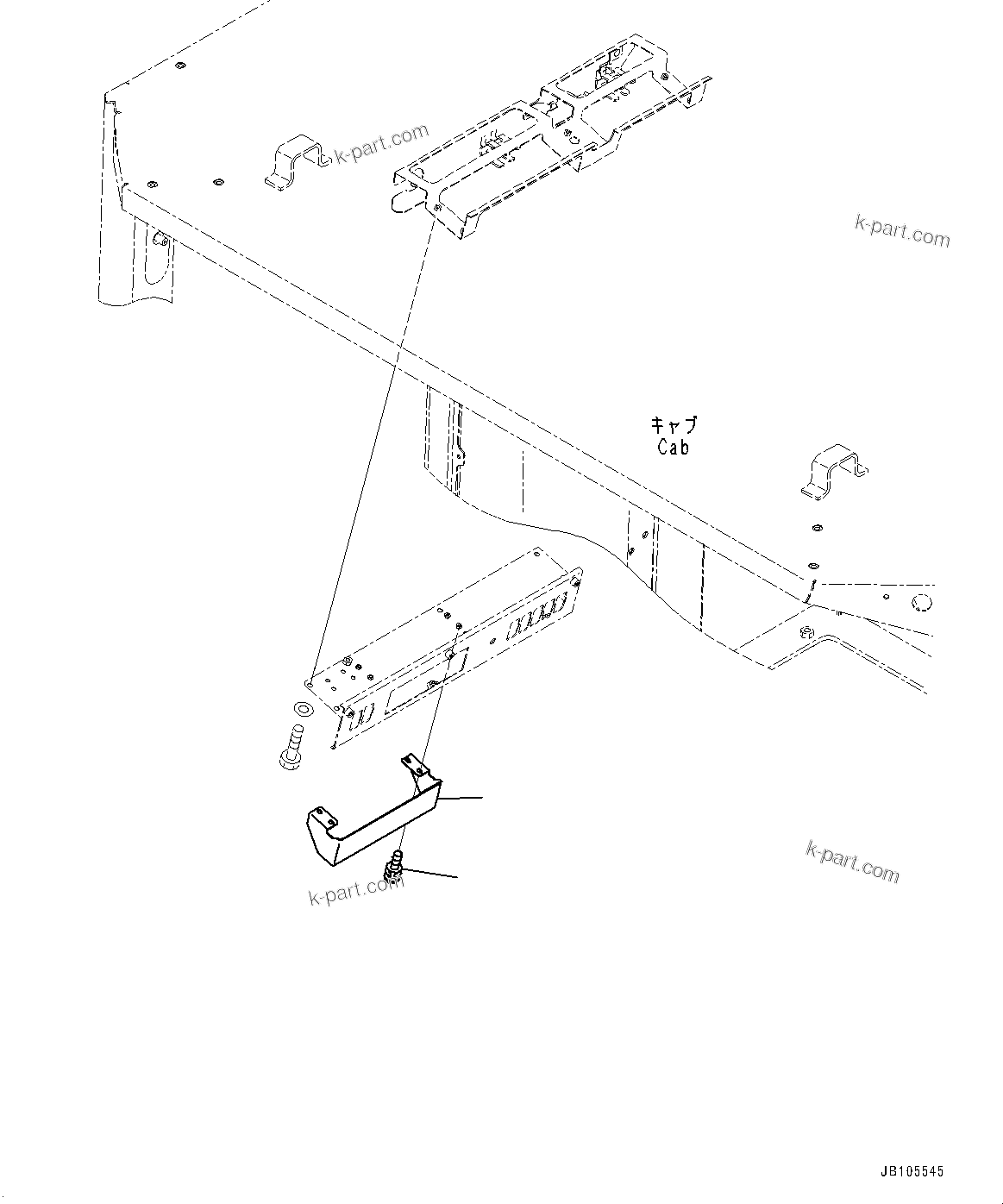 k-part.com

k-part.com

キャブ
Cab

k-part.com

k-part.com

JB105545