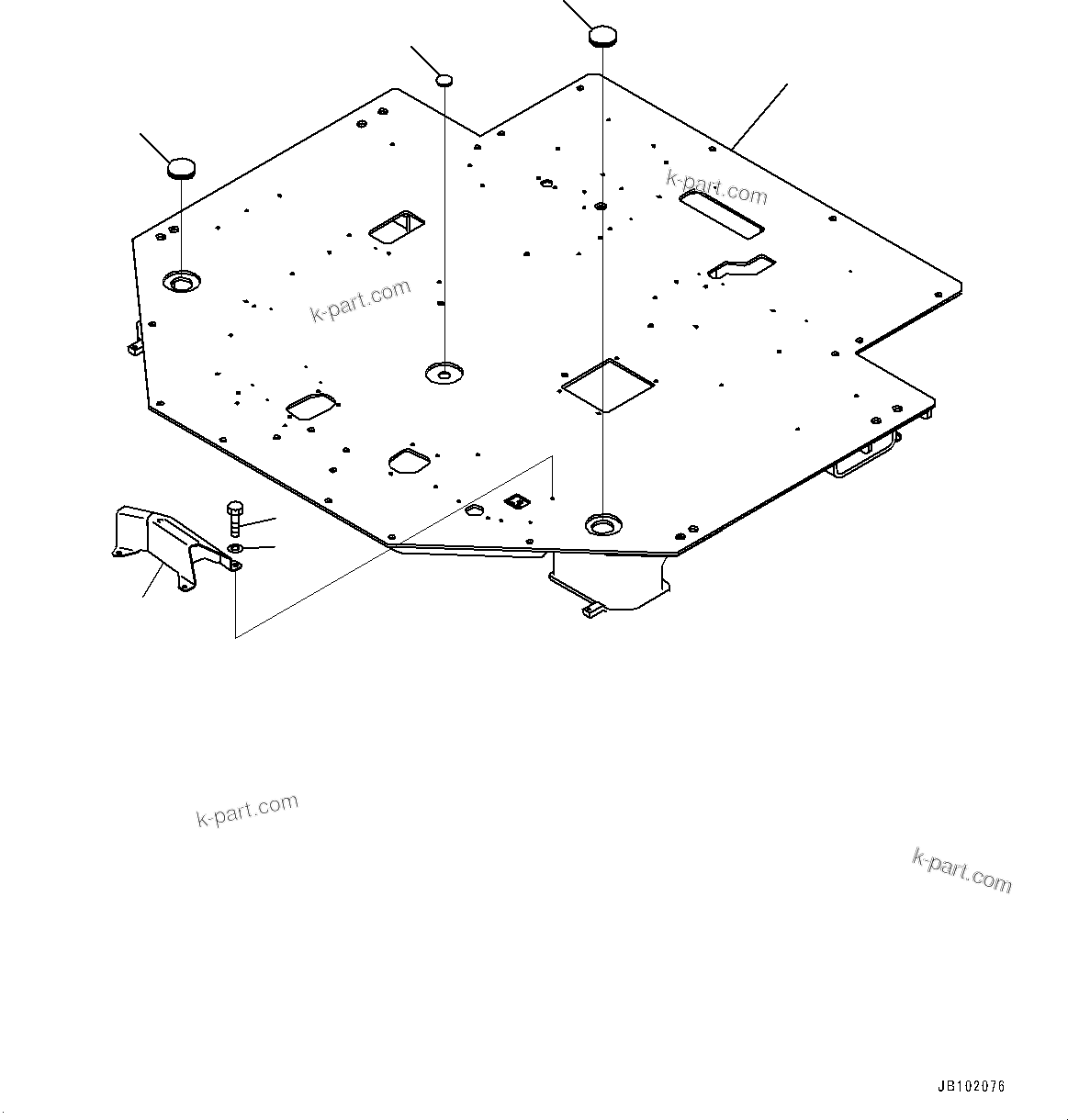 k-part.com

k-part.com

k-part.com

k-part.com

JB102076