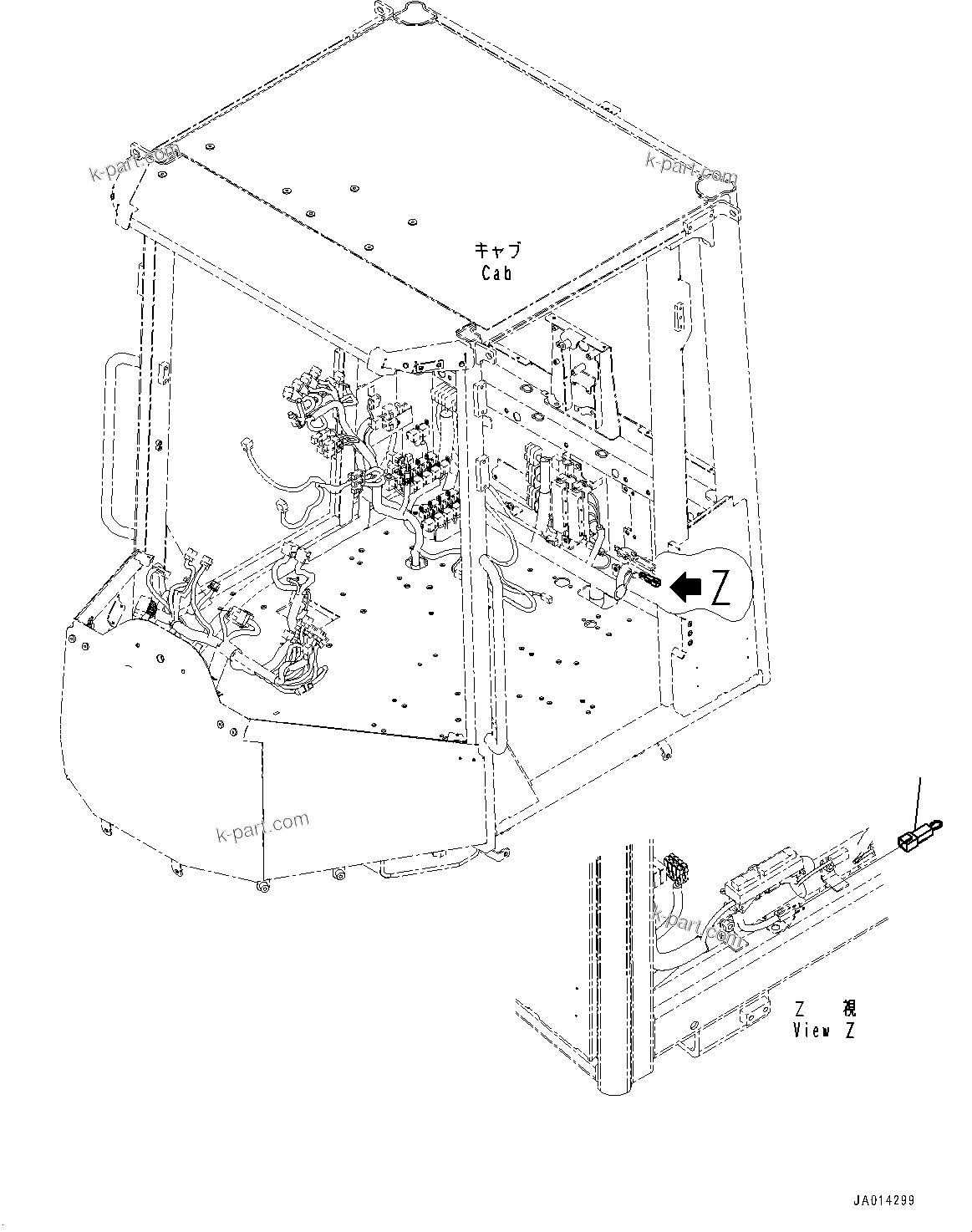 k-part.com

k-part.com

キャブ
Cab

Z

k-part.com

k-part.com

Z 視
View Z

JA014299