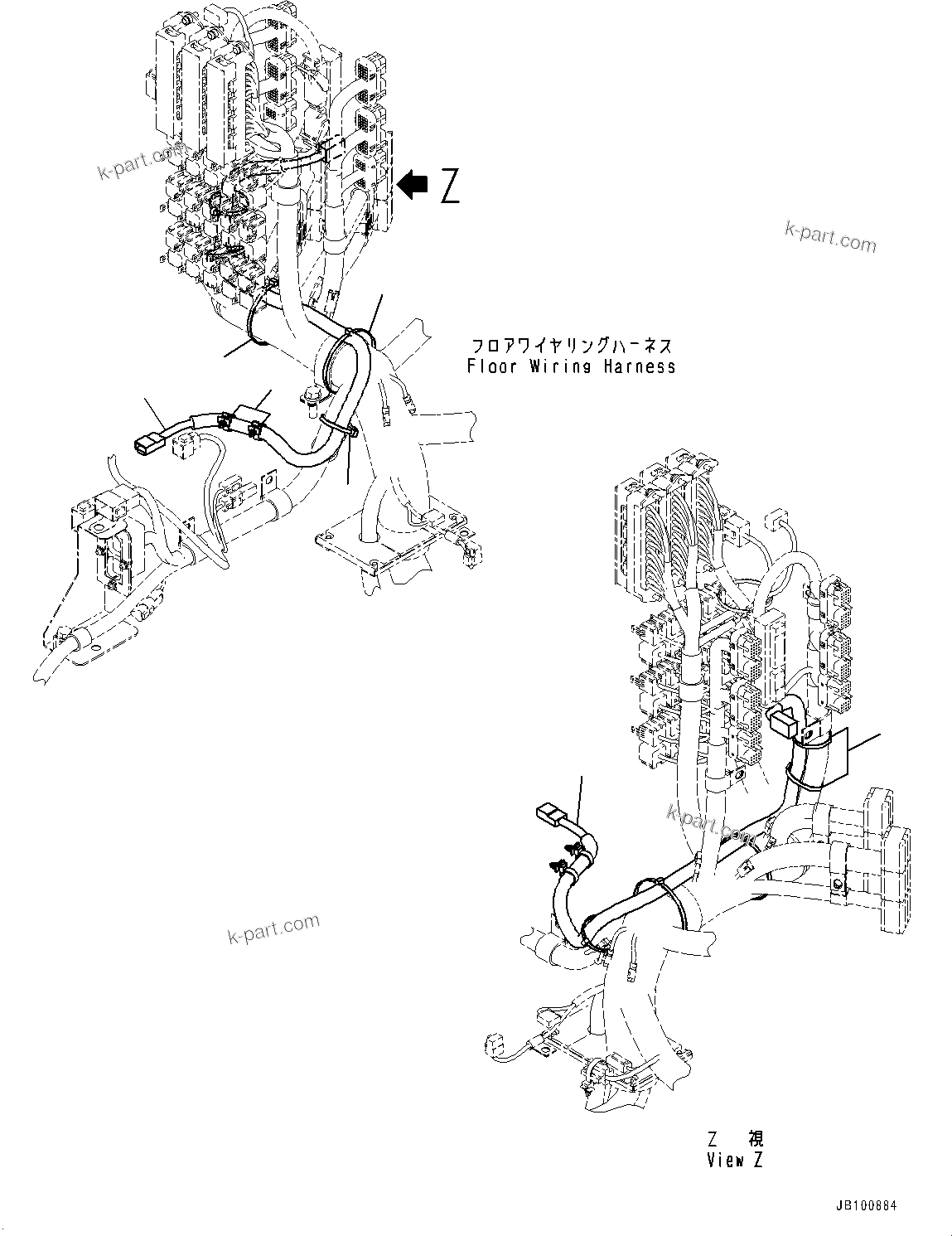 k-part.com

Z

k-part.com

フロアワイヤリングハーネス
Floor Wiring Harness

k-part.com

k-part.com

Z 視
View Z

JB100884