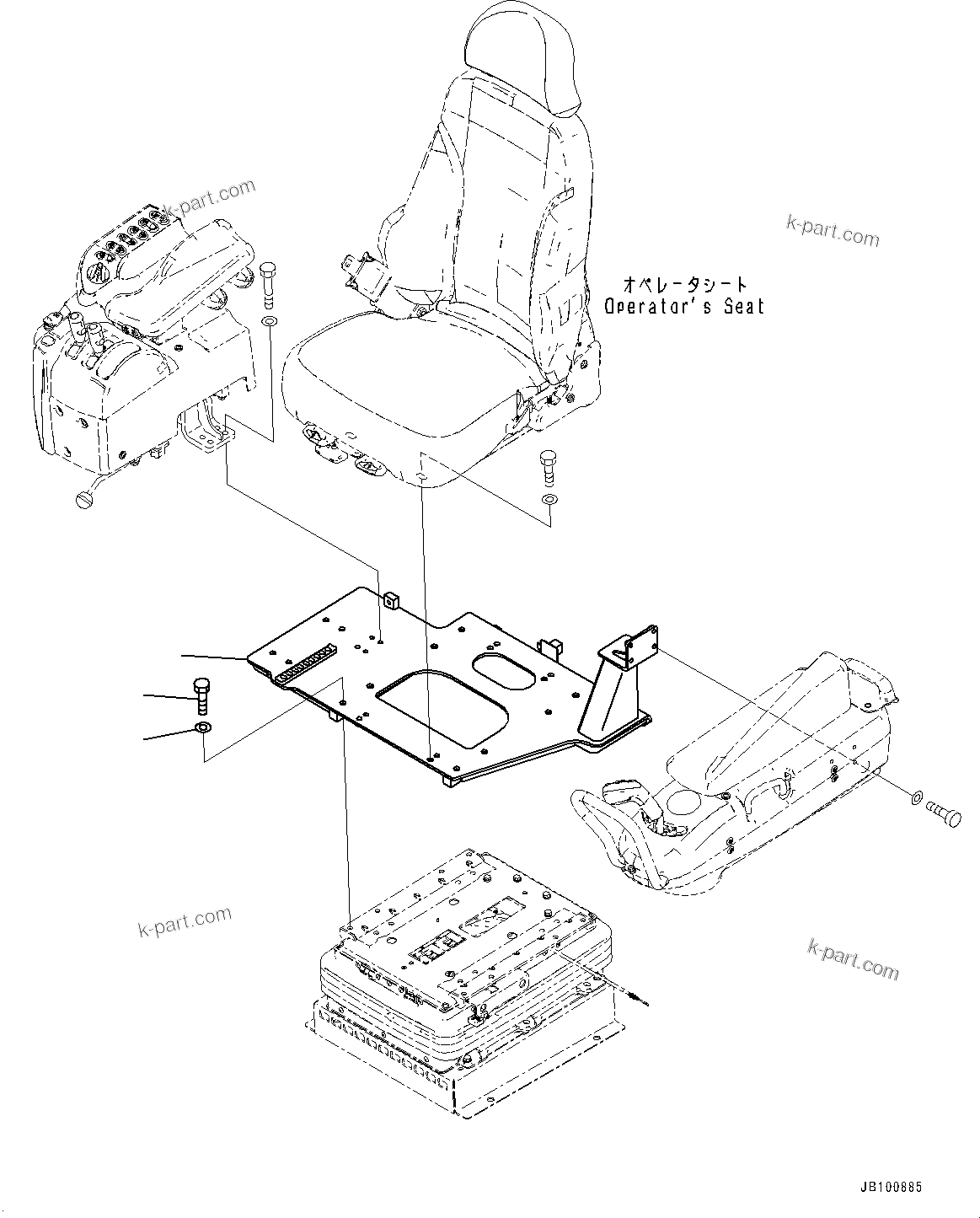 k-part.com

k-part.com

オペレータシート
Operator's Seat

k-part.com

k-part.com

JB100885