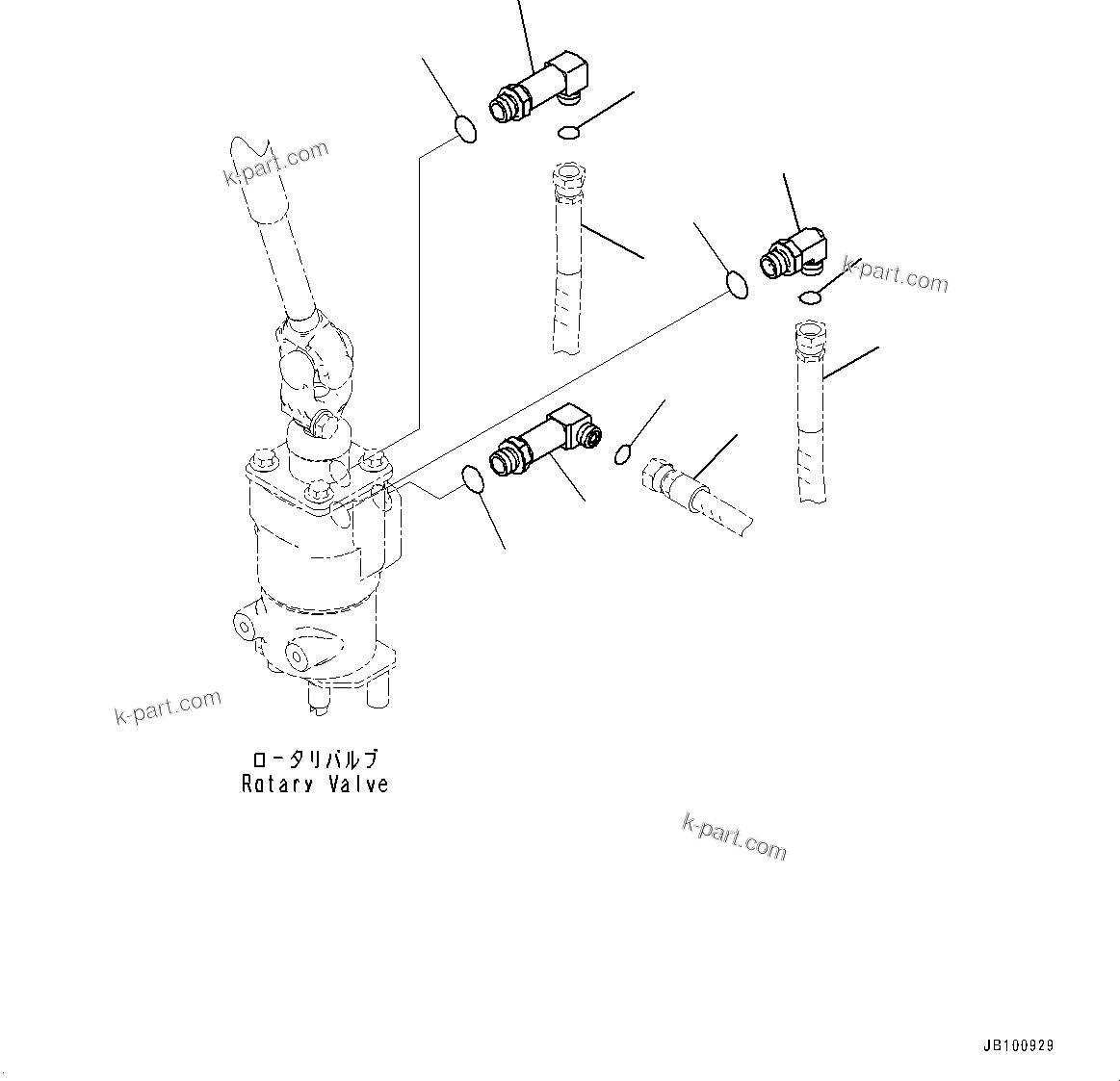 k-part.com

k-part.com

k-part.com

ロータリバルブ
Rotary Valve

k-part.com

JB100929