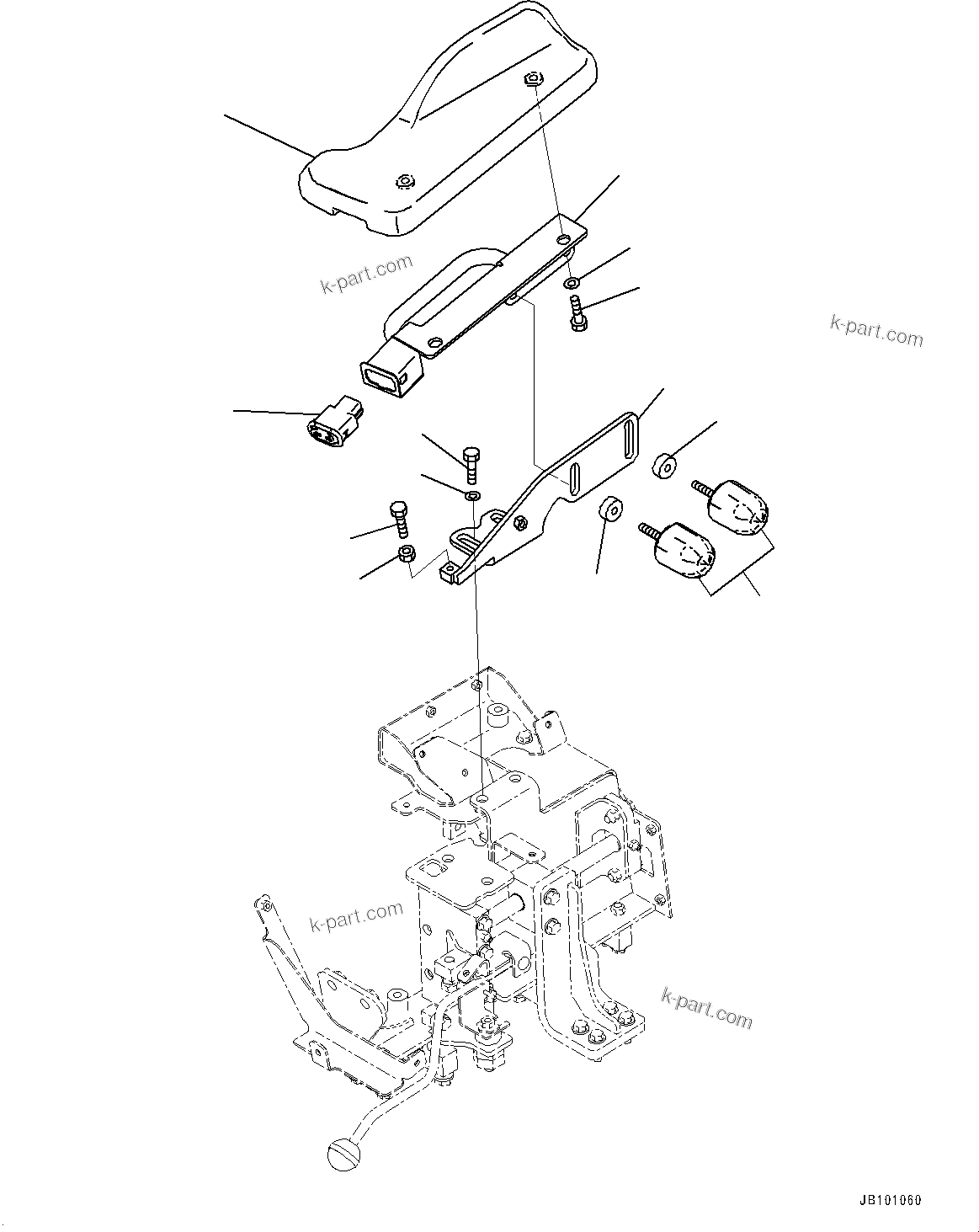 k-part.com
k-part.com
k-part.com
k-part.com
JB101060