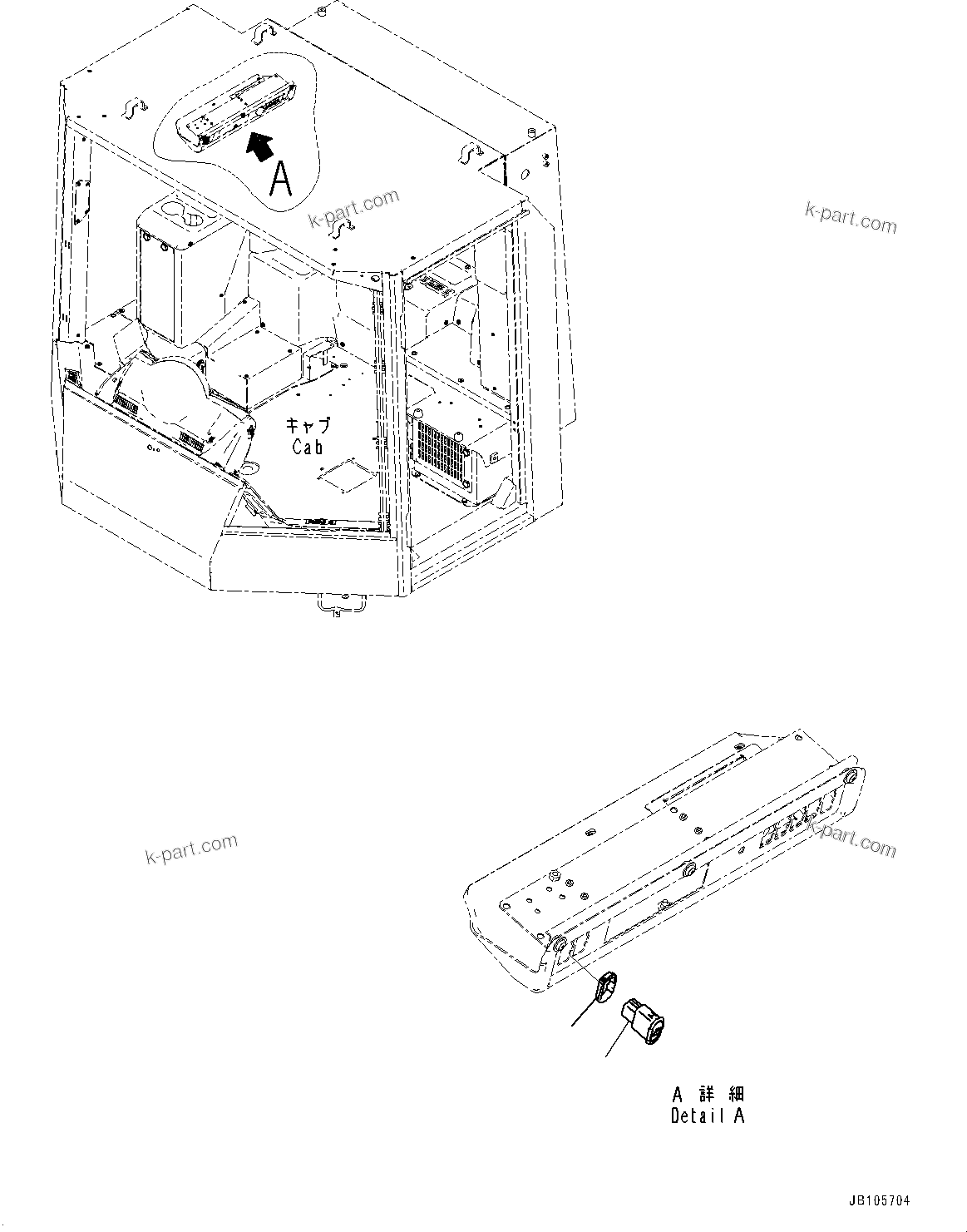 A

k-part.com

k-part.com

キャブ
Cab

k-part.com

k-part.com

A 詳細
Detail A

JB105704