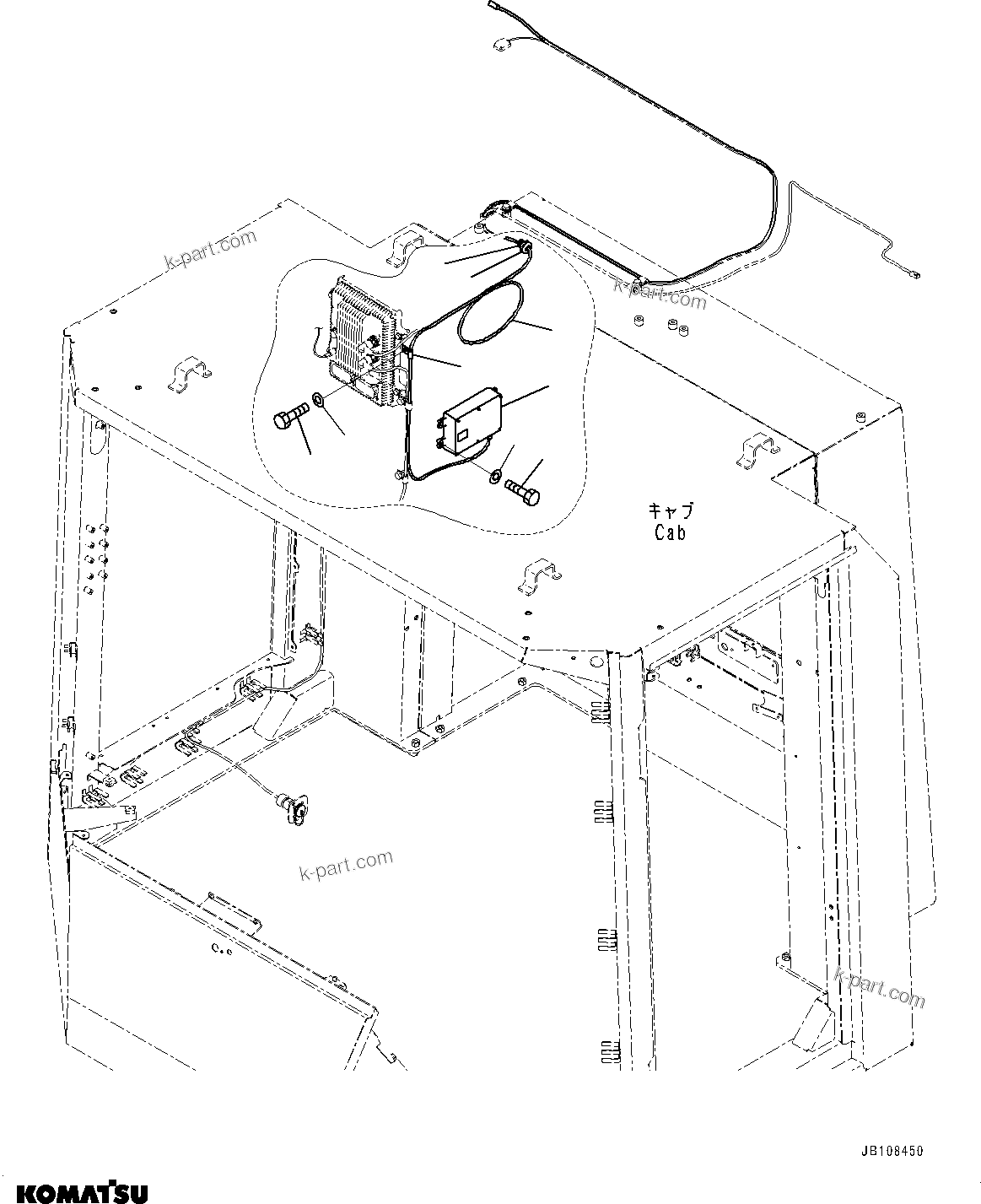 k-part.com

k-part.com

キャブ
Cab

k-part.com

k-part.com

JB108450

KOMATSU