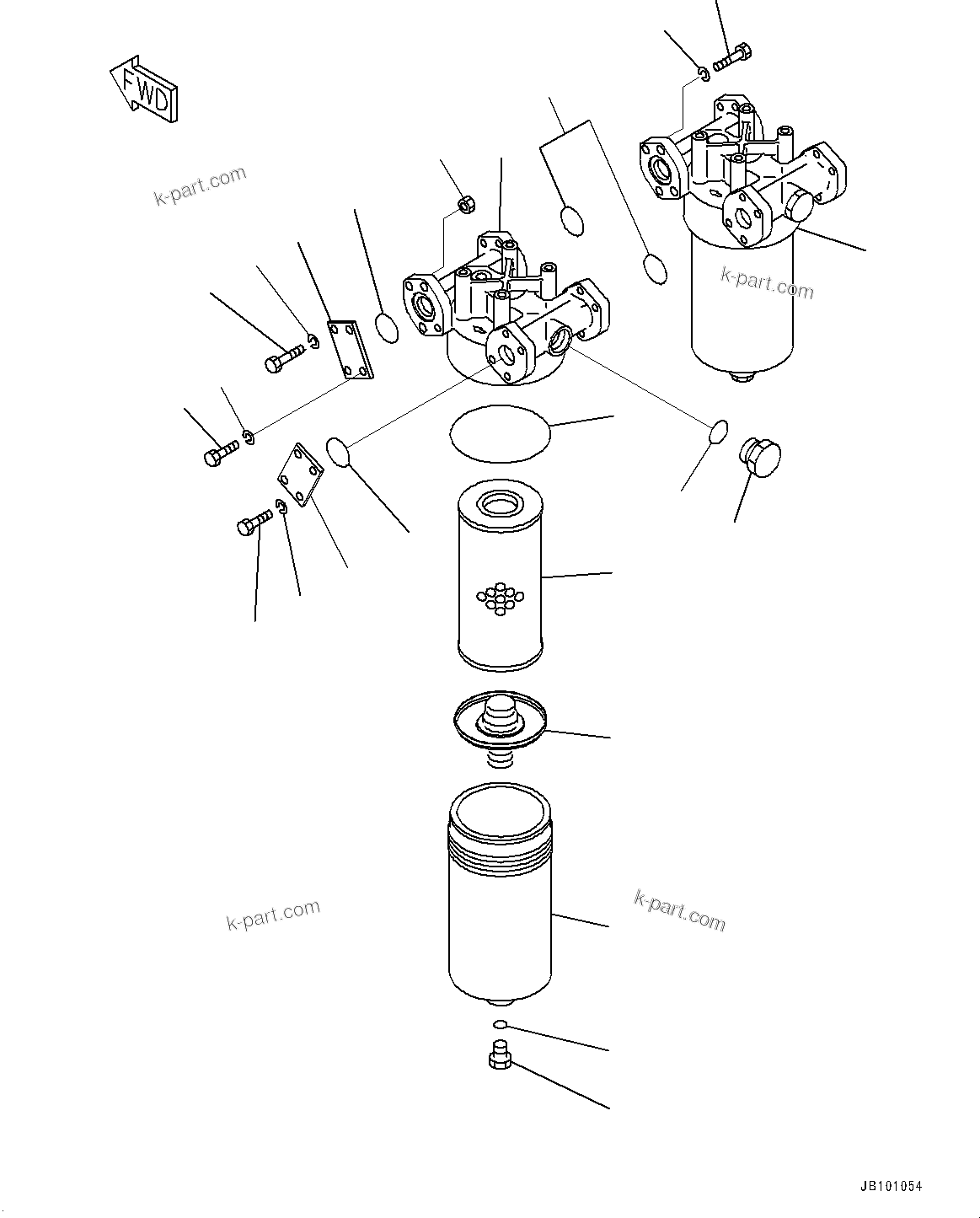 FWD

k-part.com

k-part.com

k-part.com

k-part.com

JB101054