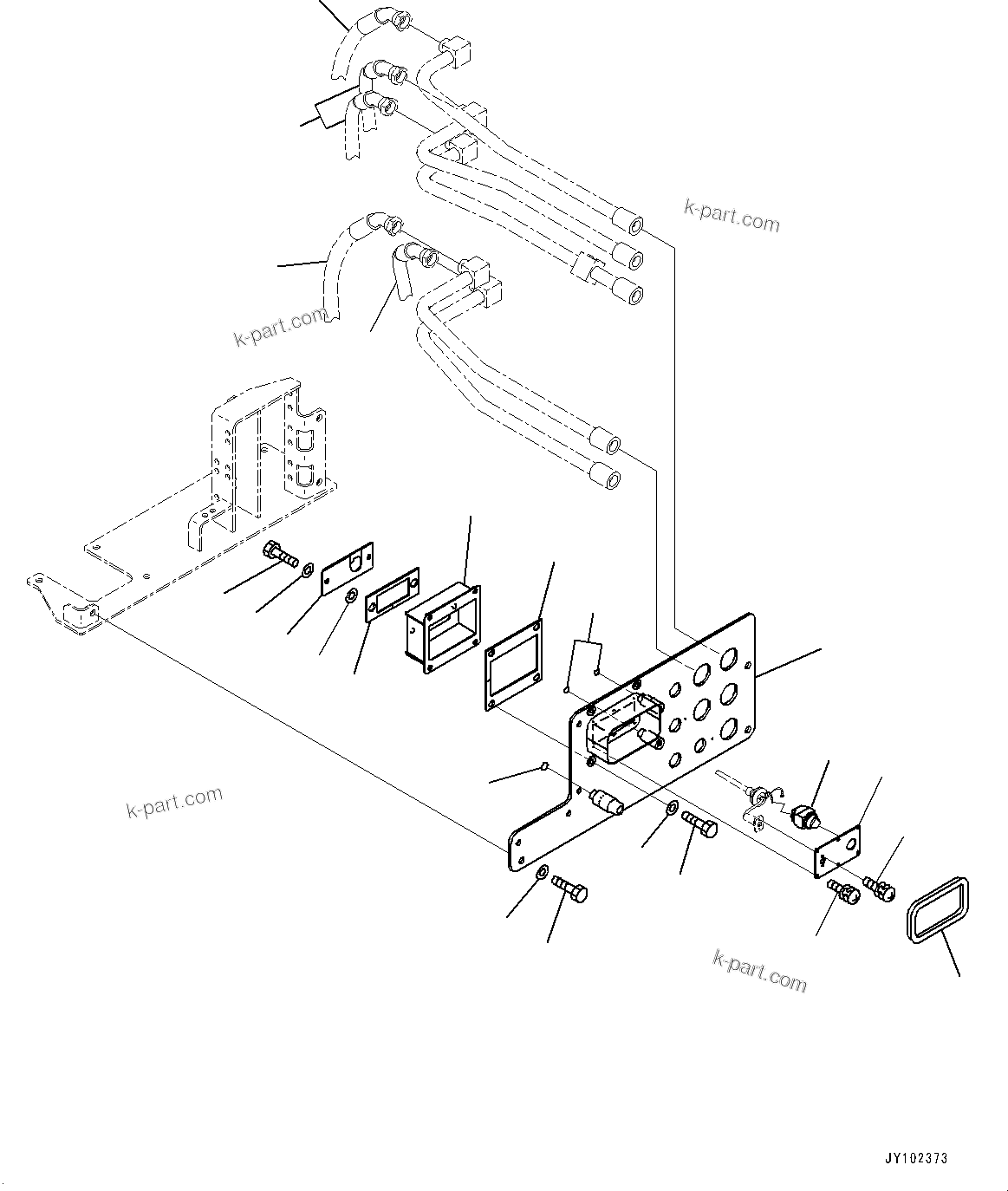 k-part.com

k-part.com

k-part.com

k-part.com

JY102373