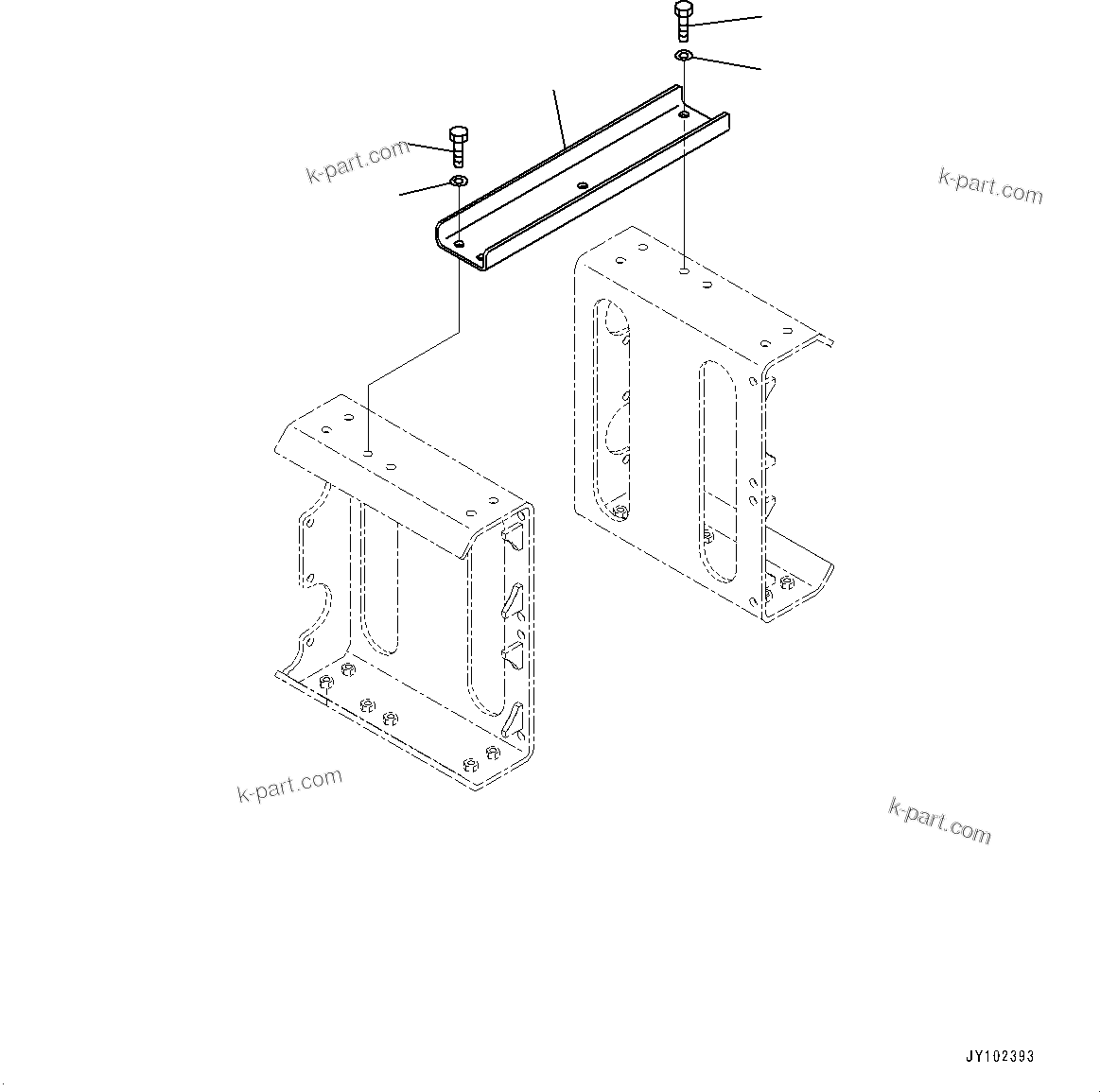 k-part.com

k-part.com

k-part.com

k-part.com

JY102393