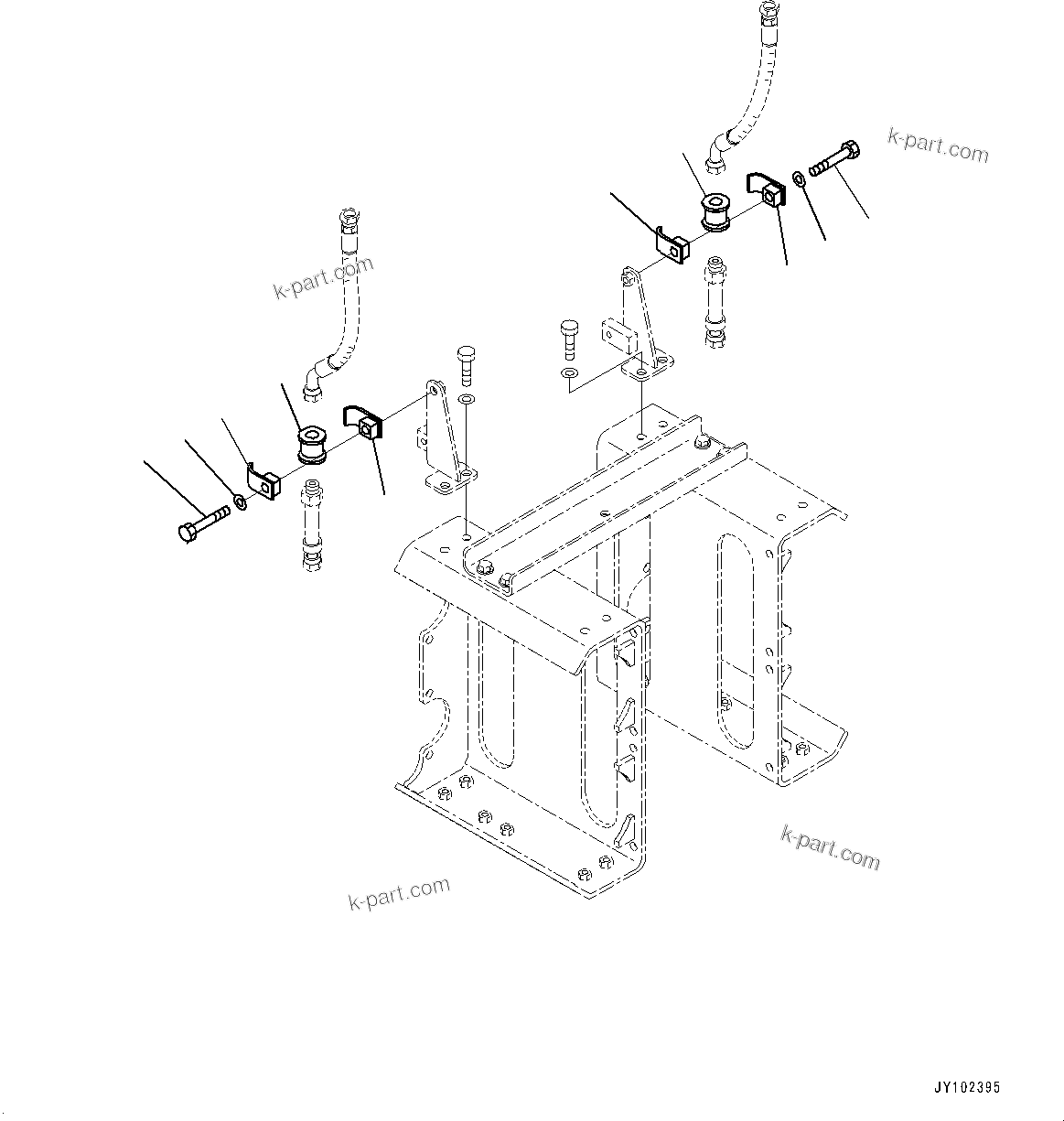 k-part.com

k-part.com

k-part.com

k-part.com

JY102395