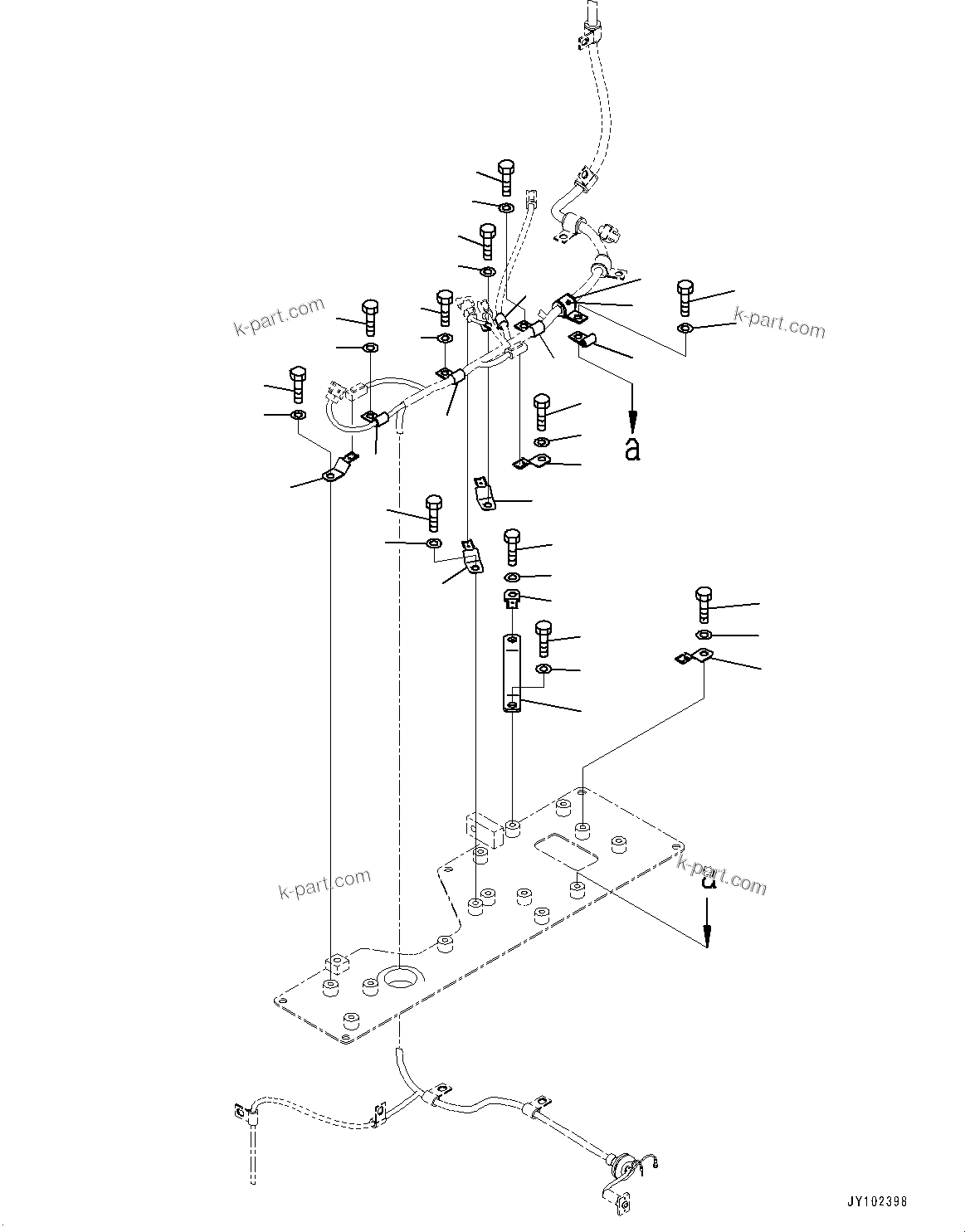 k-part.com

k-part.com

a

k-part.com

k-part.com

a

JY102398