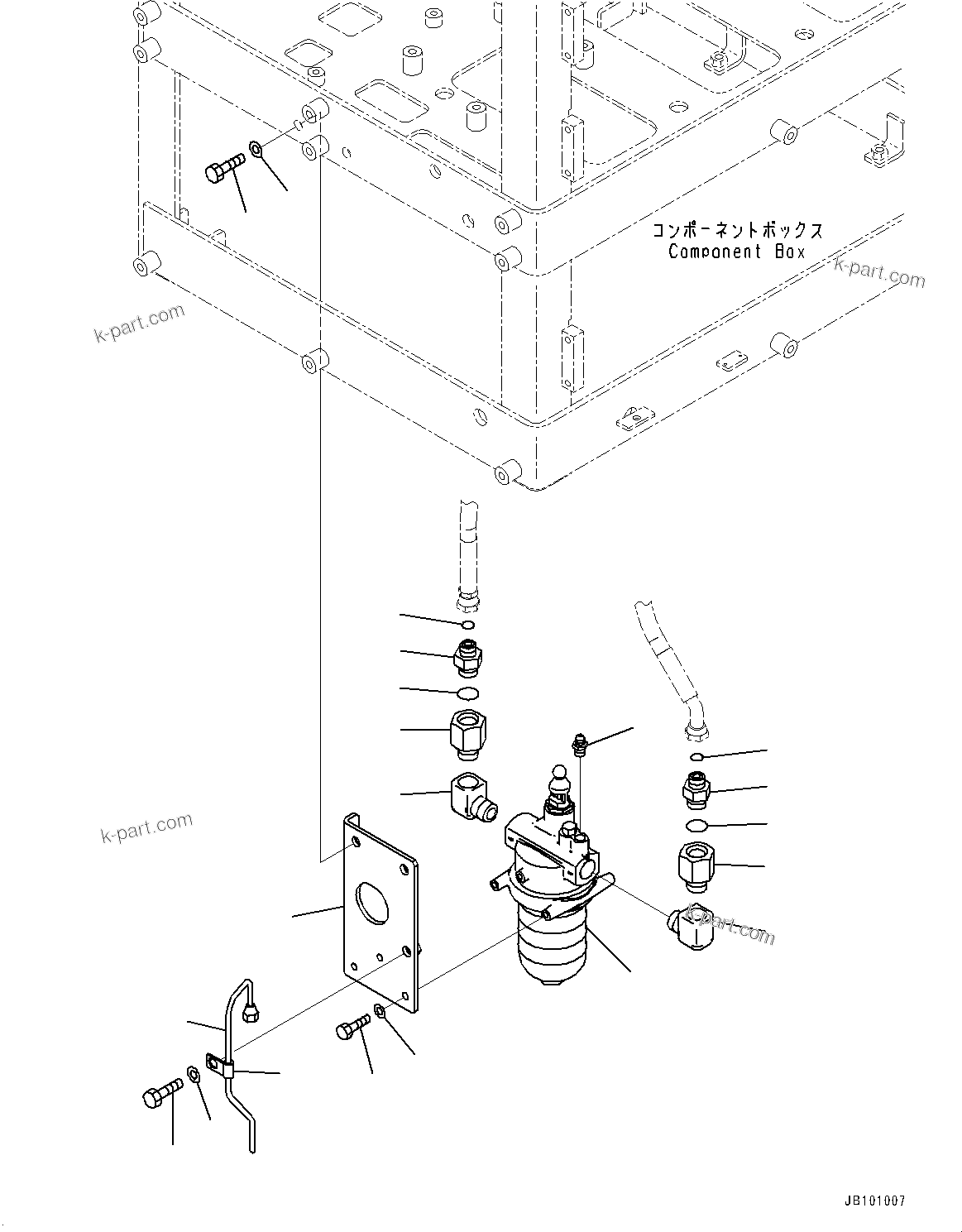 コンポーネントボックス
Component Box

k-part.com

k-part.com

k-part.com

k-part.com

JB101007