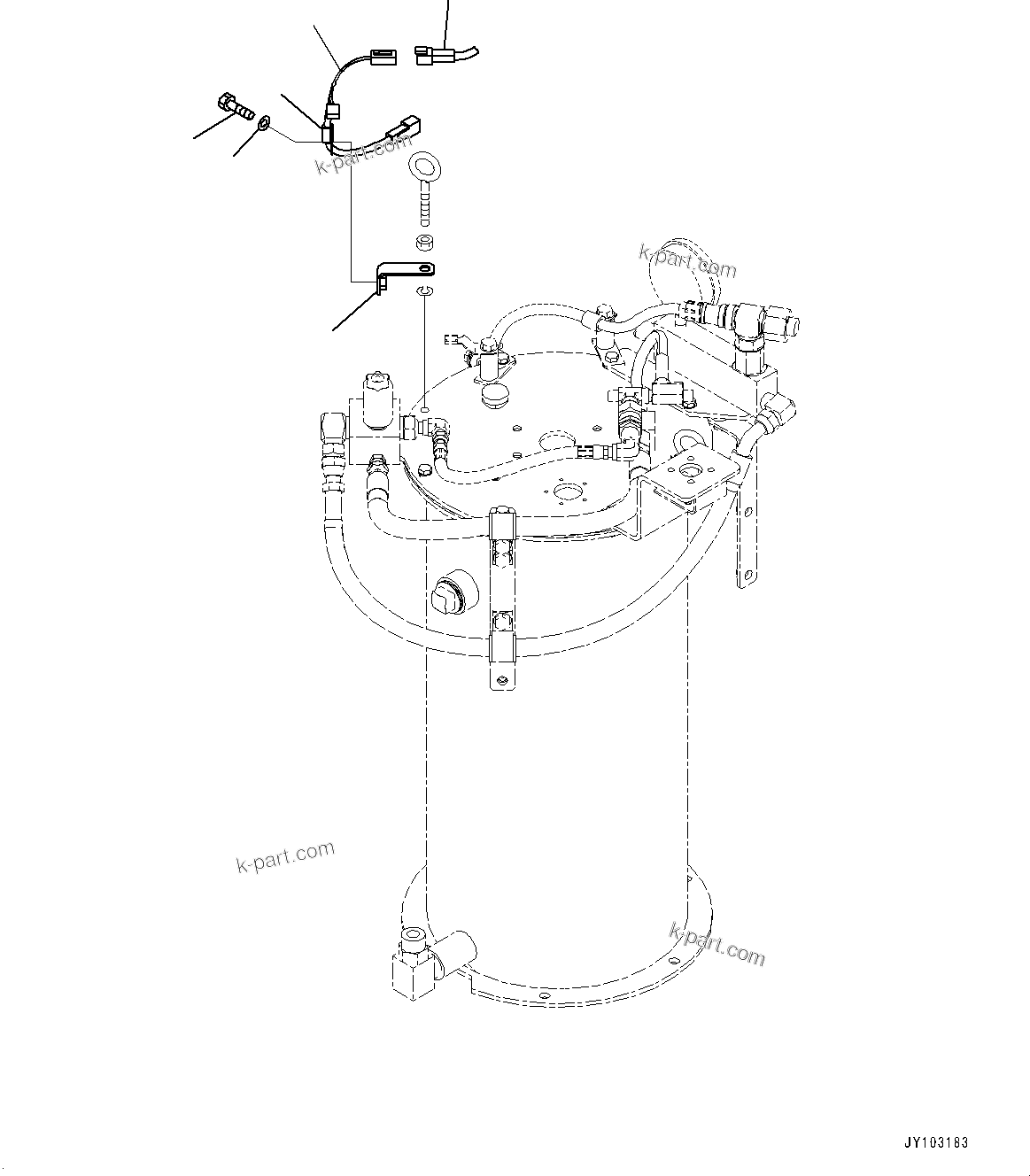 k-part.com

k-part.com

k-part.com

k-part.com

JY103183