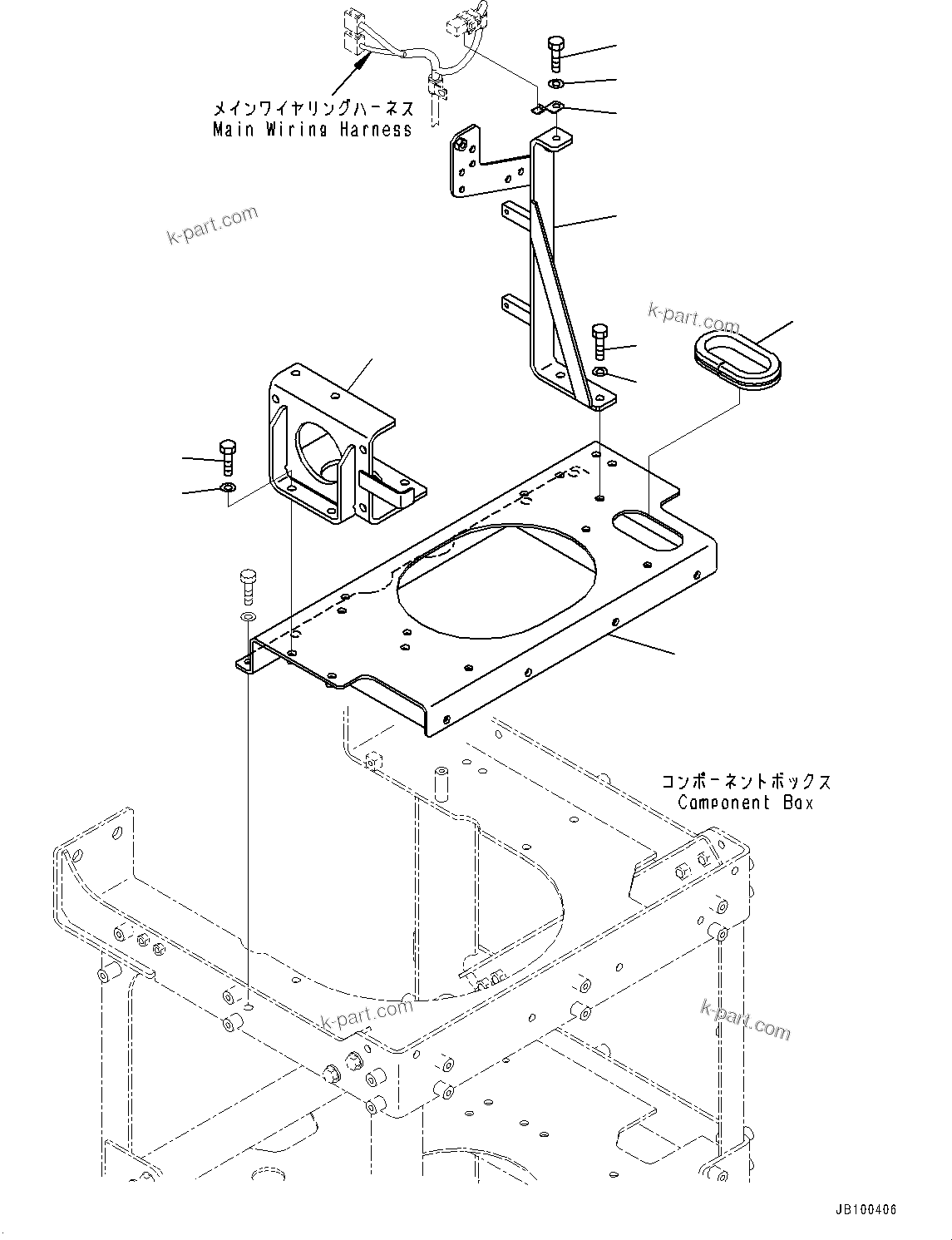 メインワイヤリングハーネス
Main Wiring Harness

k-part.com

k-part.com

コンポーネントボックス
Component Box

k-part.com

k-part.com

JB100406