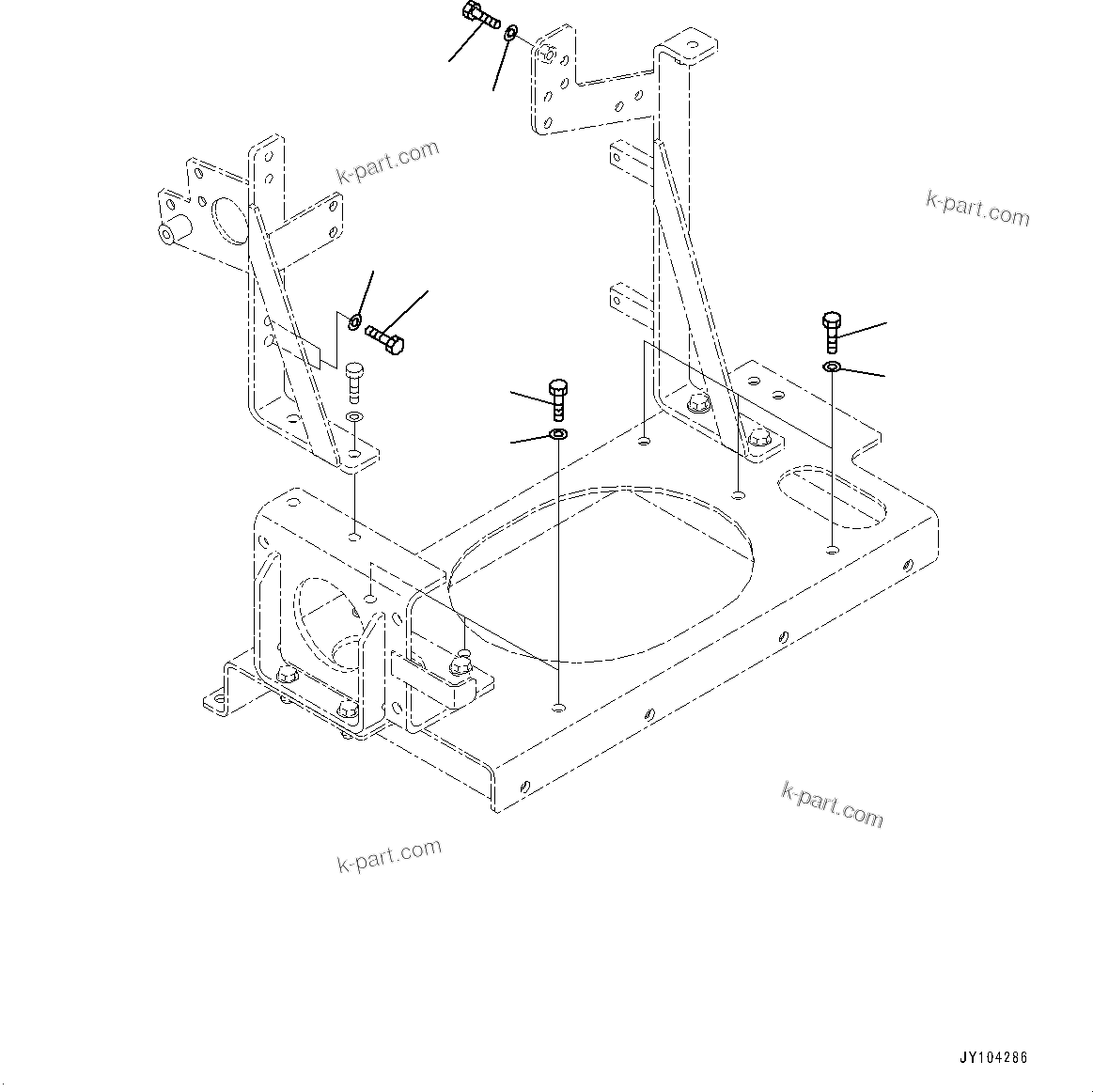 k-part.com

k-part.com

k-part.com

k-part.com

JY104286