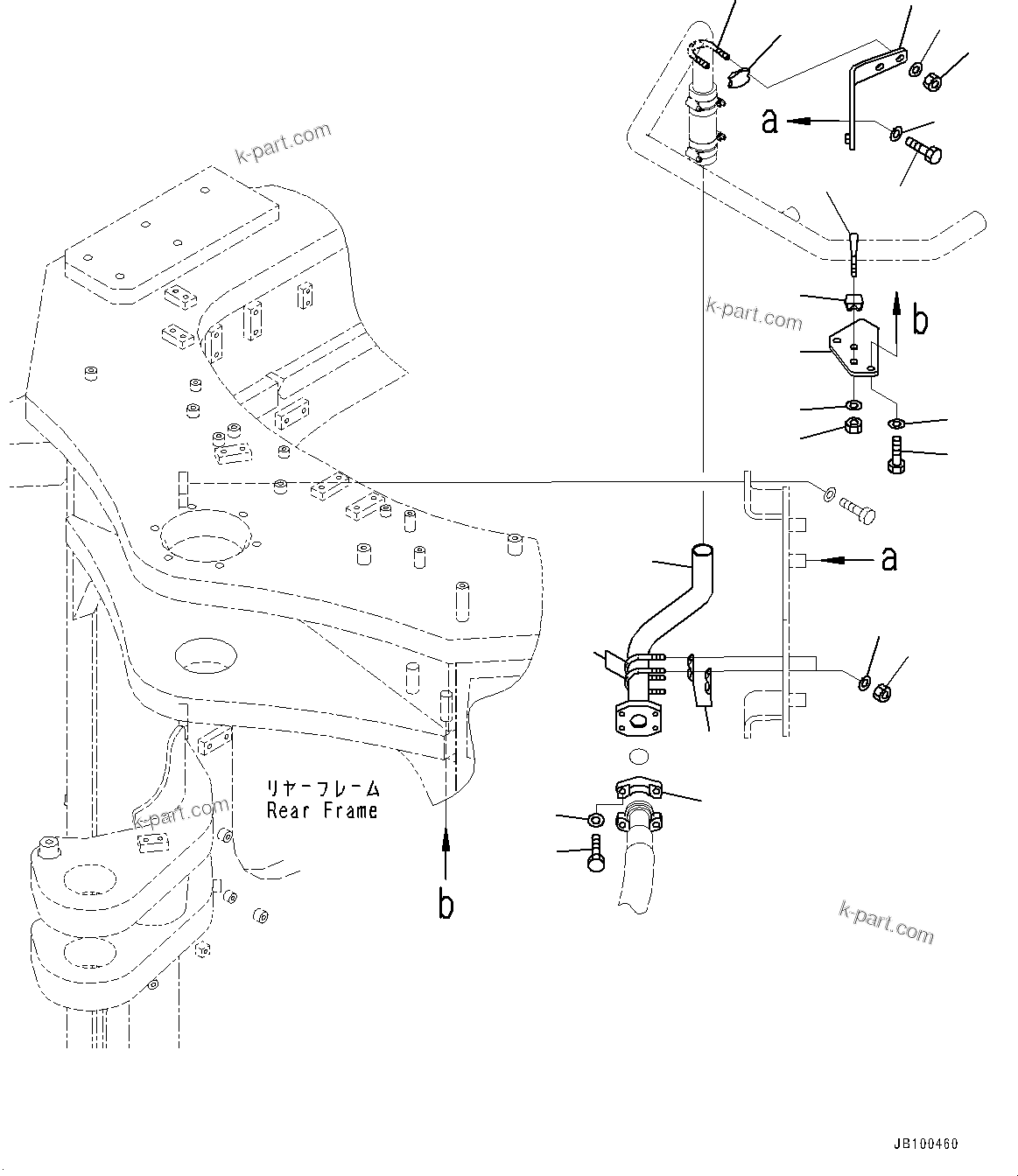 k-part.com

a

k-part.com

b

a

リヤーフレーム
Rear Frame

k-part.com

b

k-part.com

JB100460