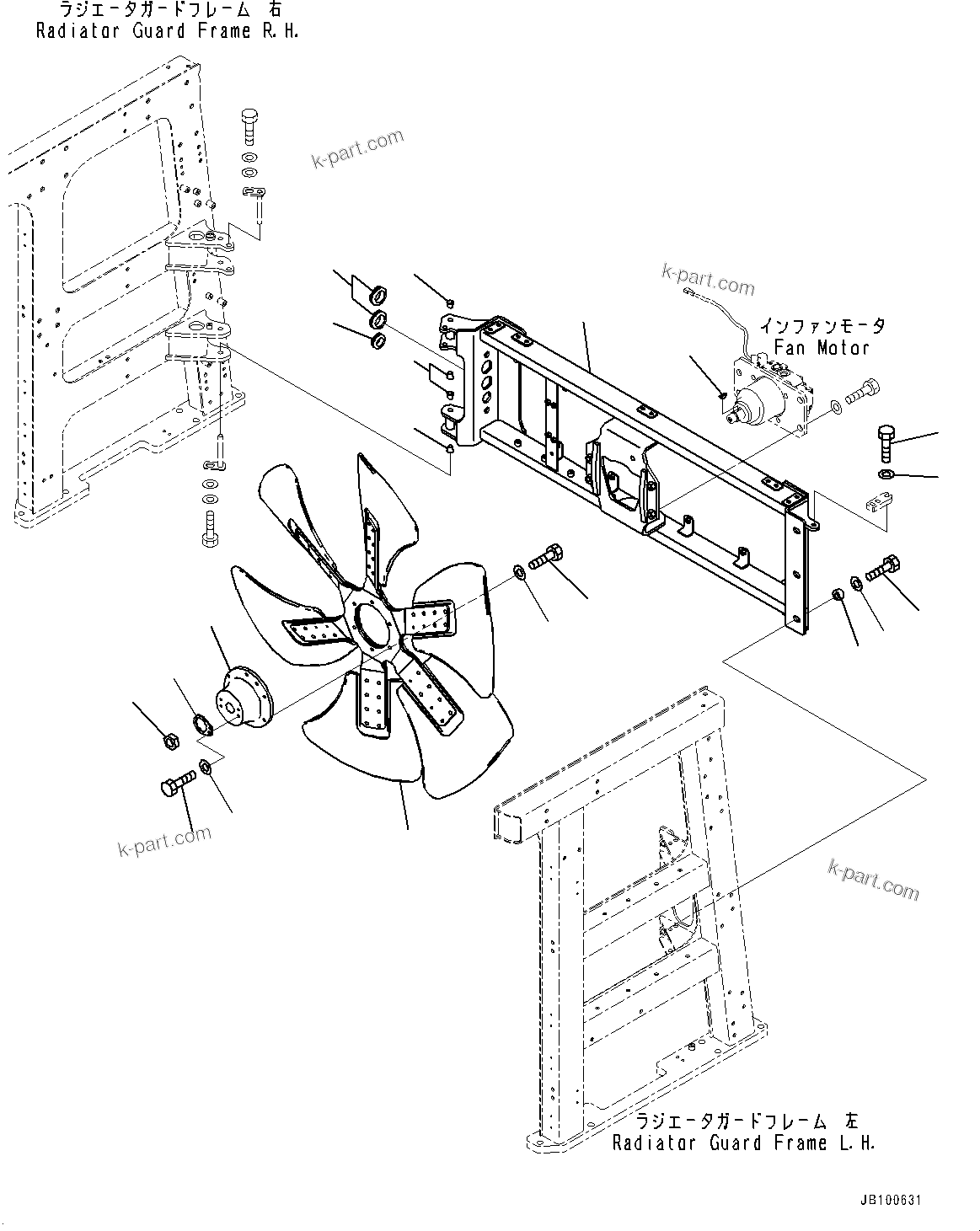 ラジエータガードフレーム 右
Radiator Guard Frame R.H.

k-part.com

k-part.com

インファンモータ
Fan Motor

k-part.com

k-part.com

ラジエータガードフレーム 左
Radiator Guard Frame L.H.

JB100631