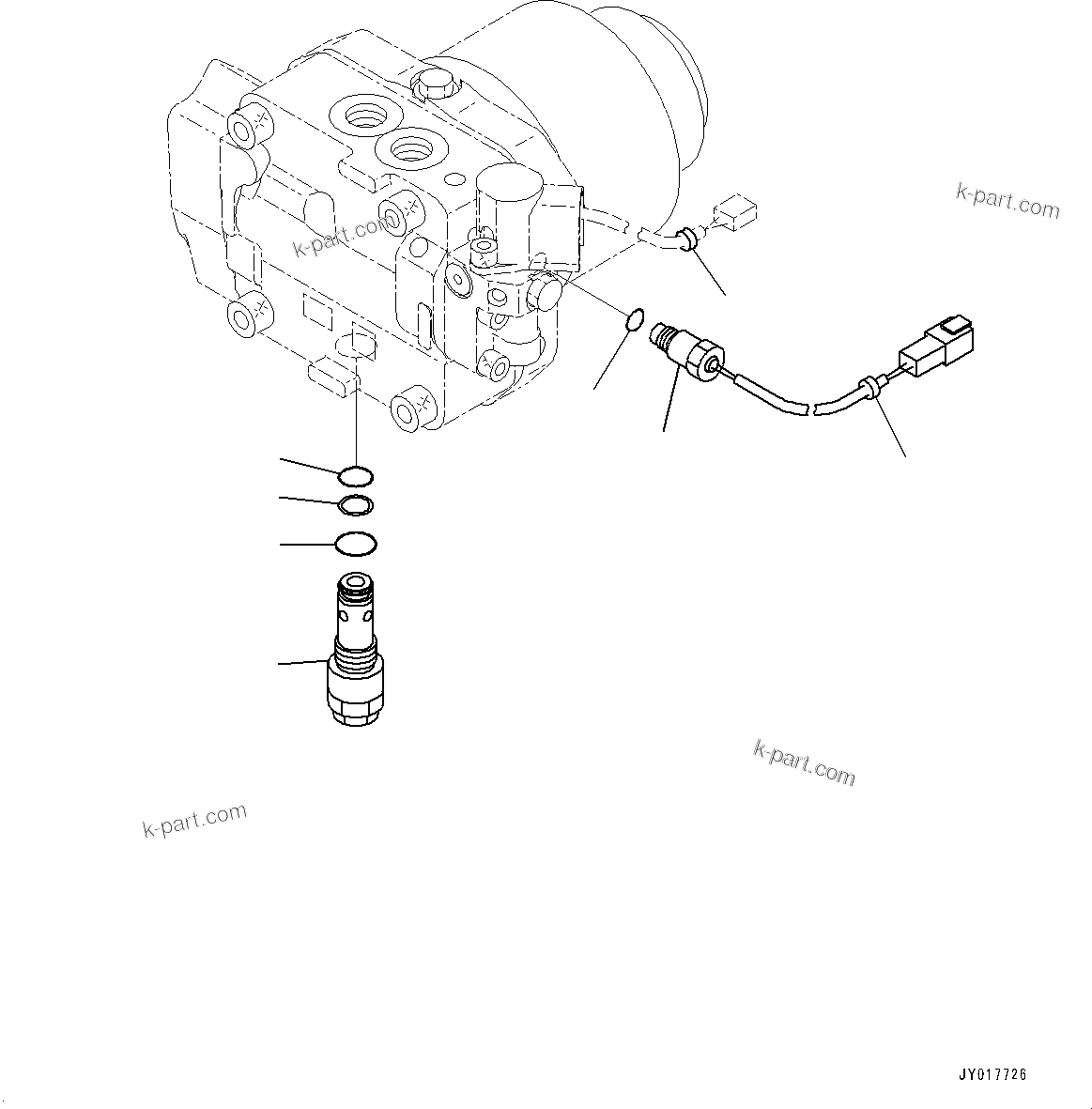 k-part.com

k-part.com

k-part.com

k-part.com

JY017726