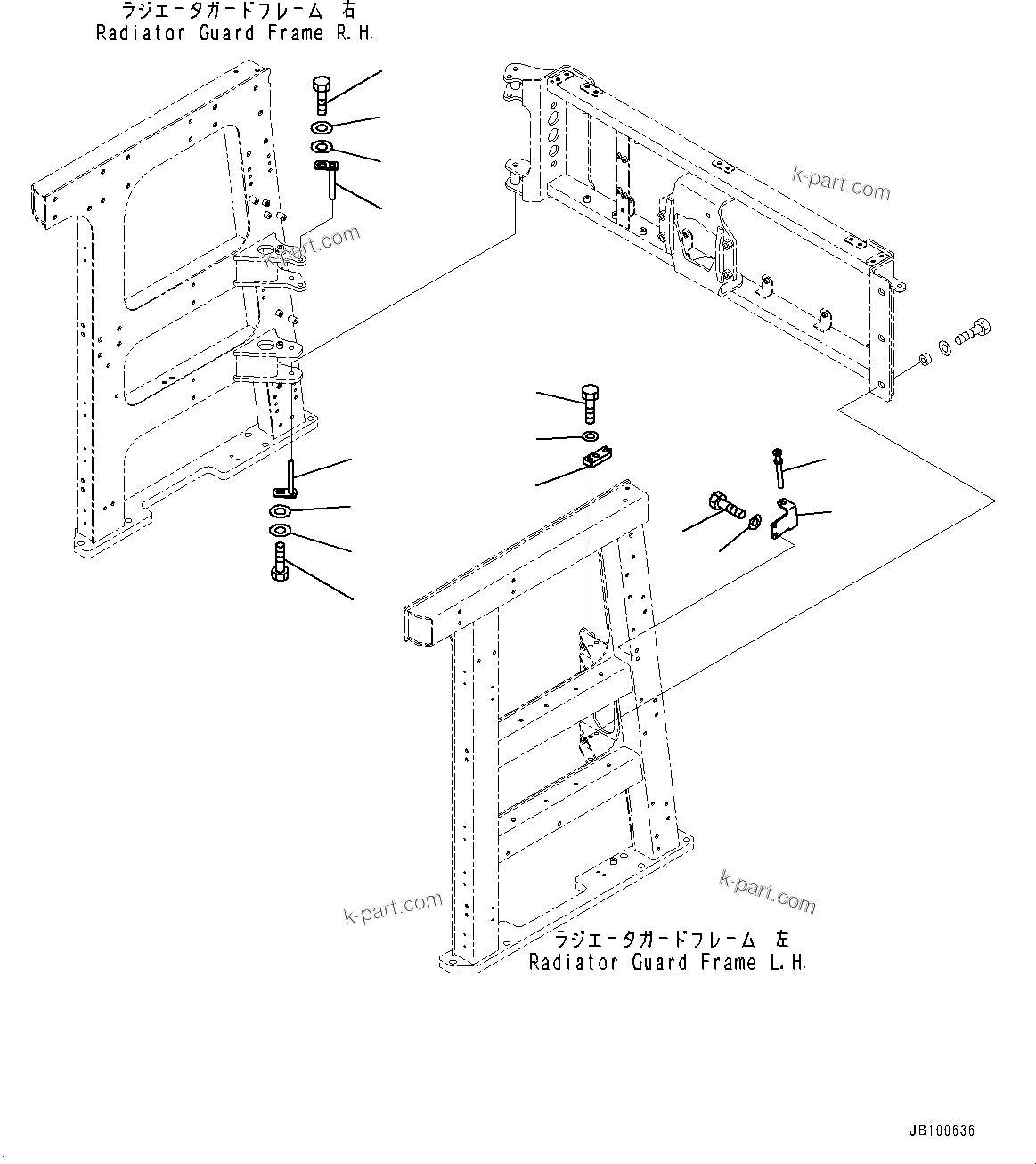 ラジエータガードフレーム 右
Radiator Guard Frame R.H.

k-part.com

k-part.com

k-part.com

k-part.com

ラジエータガードフレーム 左
Radiator Guard Frame L.H.

JB100636