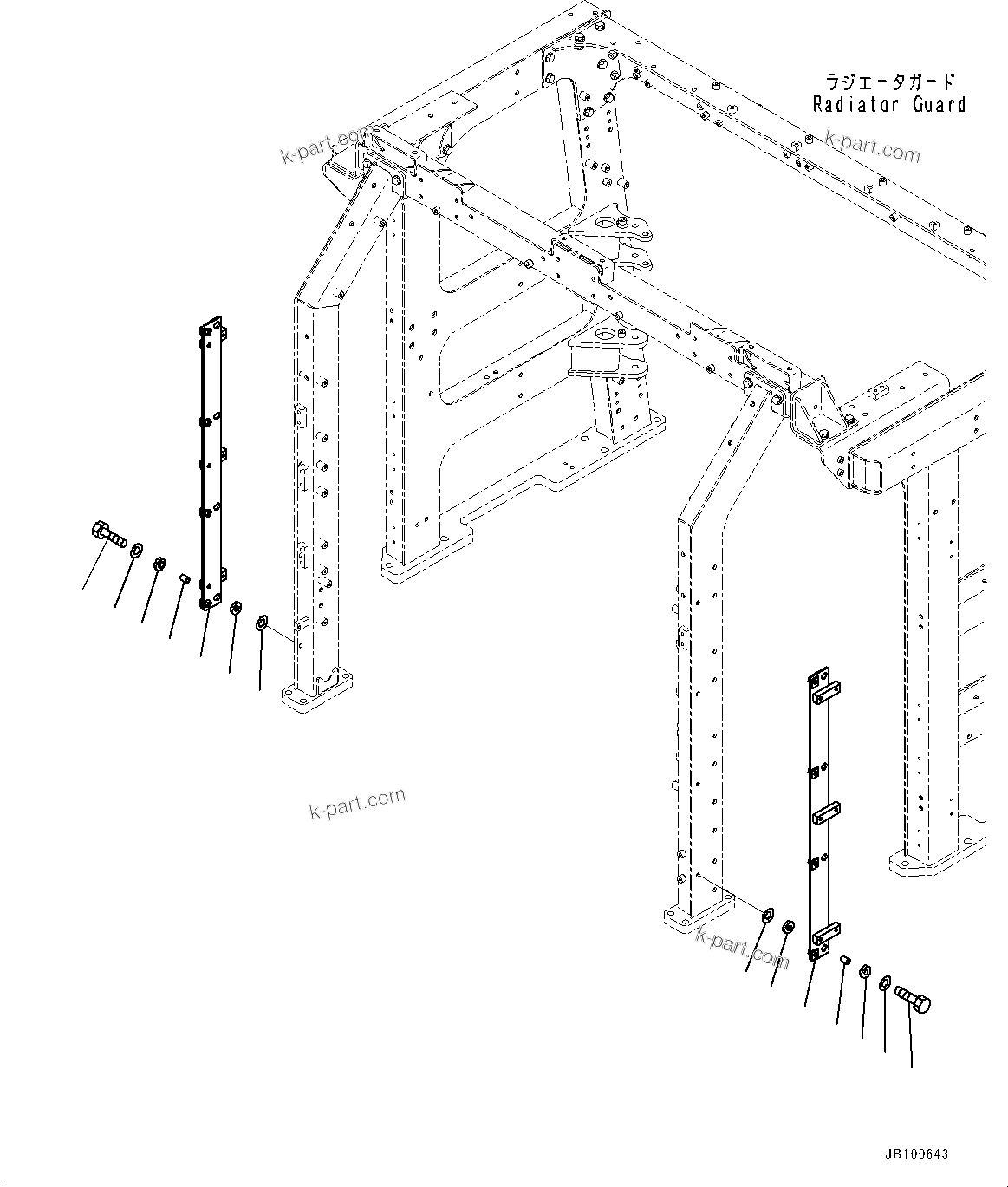 ラジエータガード
Radiator Guard

k-part.com

k-part.com

k-part.com

k-part.com

JB100643