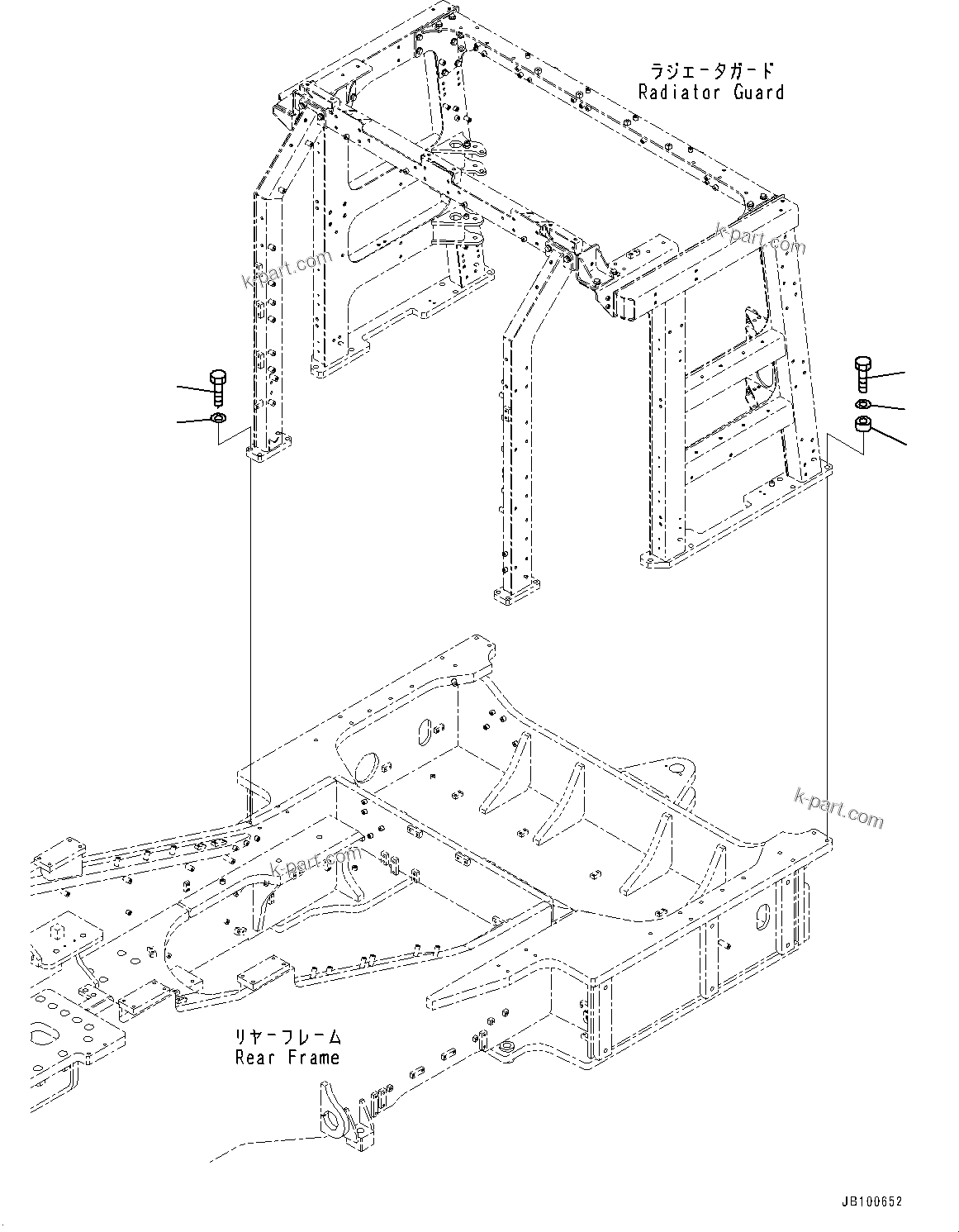 ラジエータガード
Radiator Guard

k-part.com

k-part.com

k-part.com

k-part.com

リヤーフレーム
Rear Frame

JB100652