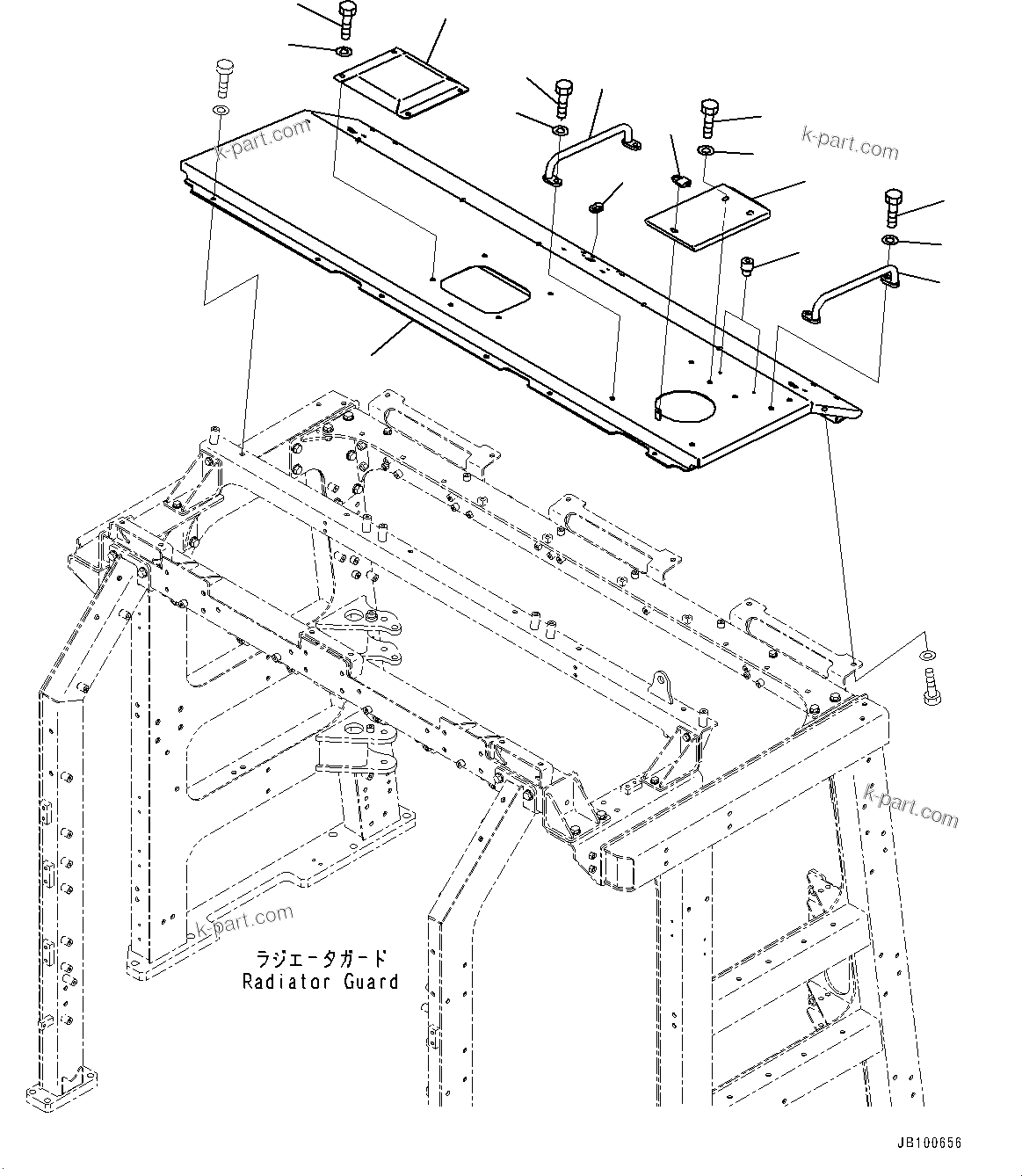 k-part.com
k-part.com
k-part.com
k-part.com

ラジエータガード
Radiator Guard

JB100656