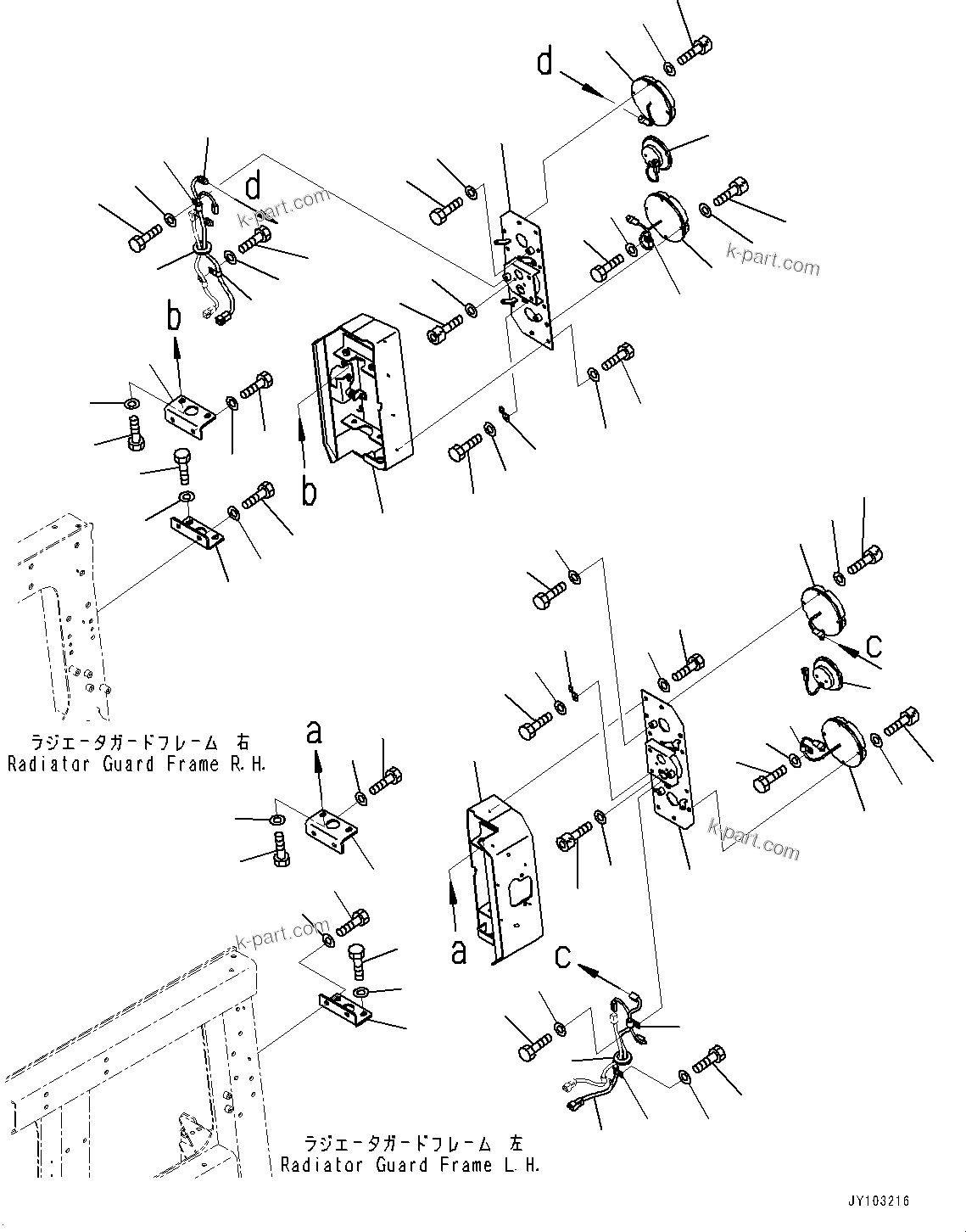 d

d

k-part.com

k-part.com

b

b

c

ラジエータガードフレーム 右
Radiator Guard Frame R.H.

a

k-part.com

k-part.com

a

c

ラジエータガードフレーム 左
Radiator Guard Frame L.H.

JY103216