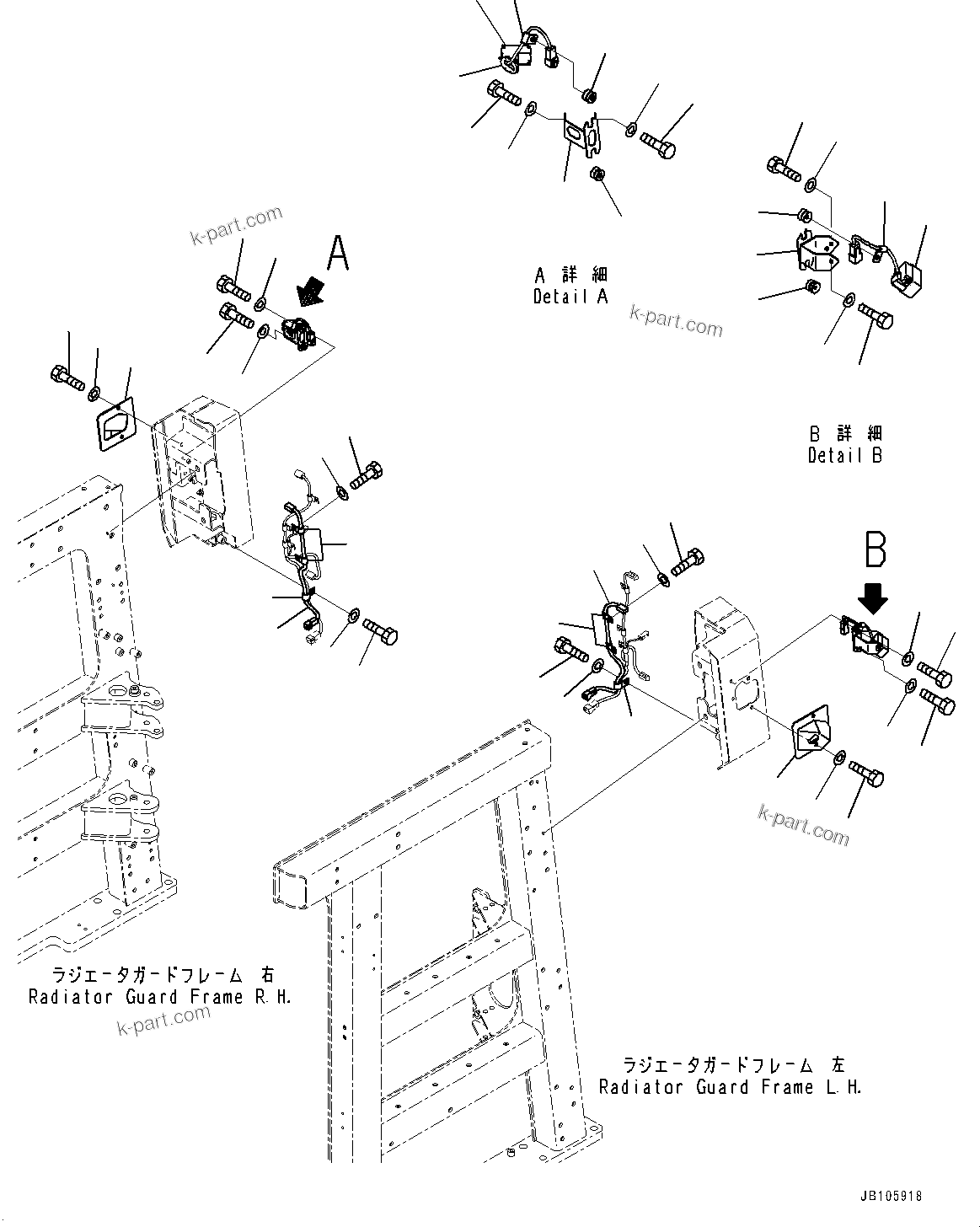 k-part.com

A

A 詳細
Detail A

k-part.com

B 詳細
Detail B

B

k-part.com

ラジエータガードフレーム 右
Radiator Guard Frame R.H.

k-part.com

ラジエータガードフレーム 左
Radiator Guard Frame L.H.

JB105918