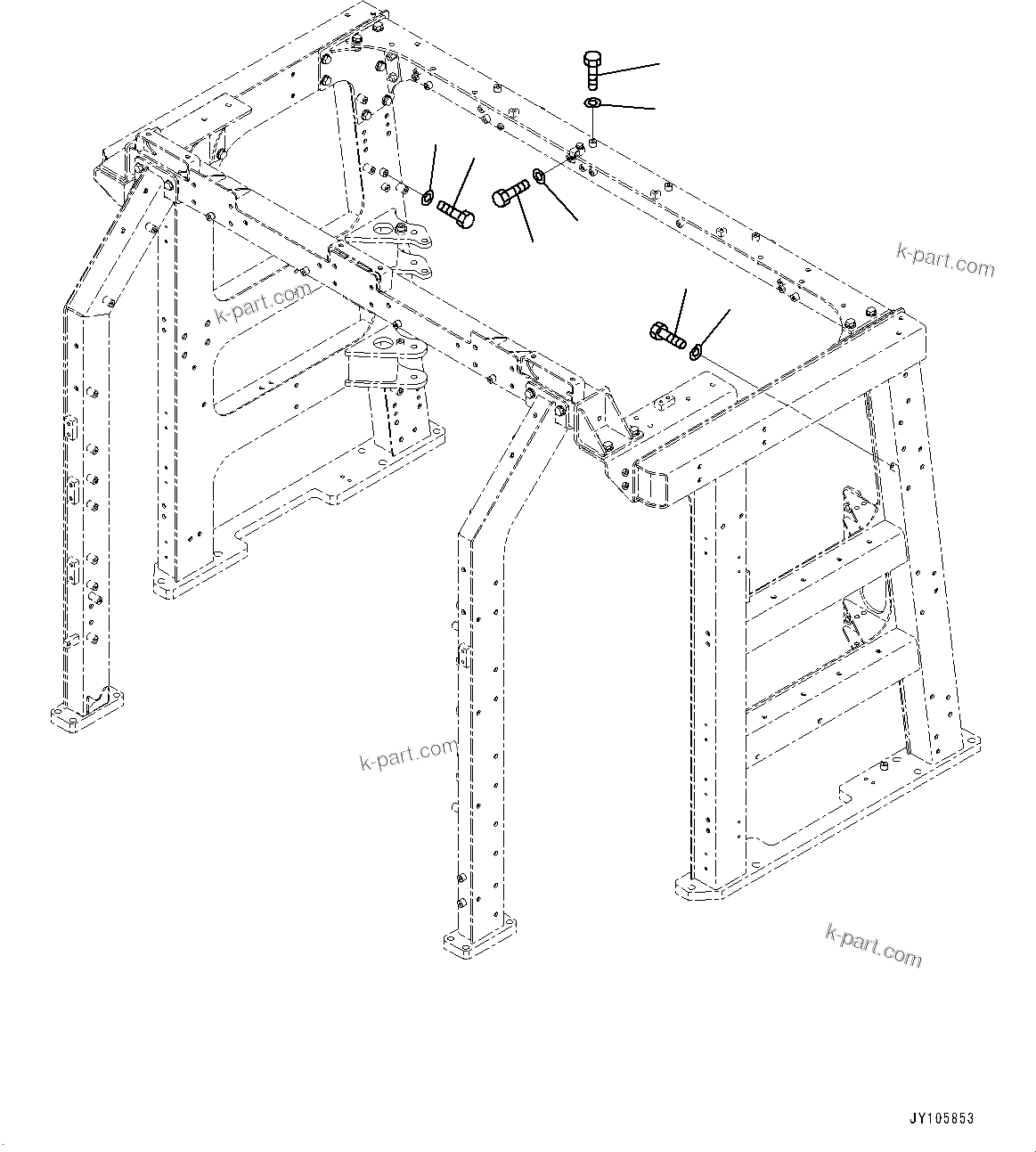 k-part.com

k-part.com

k-part.com

k-part.com

JY105853