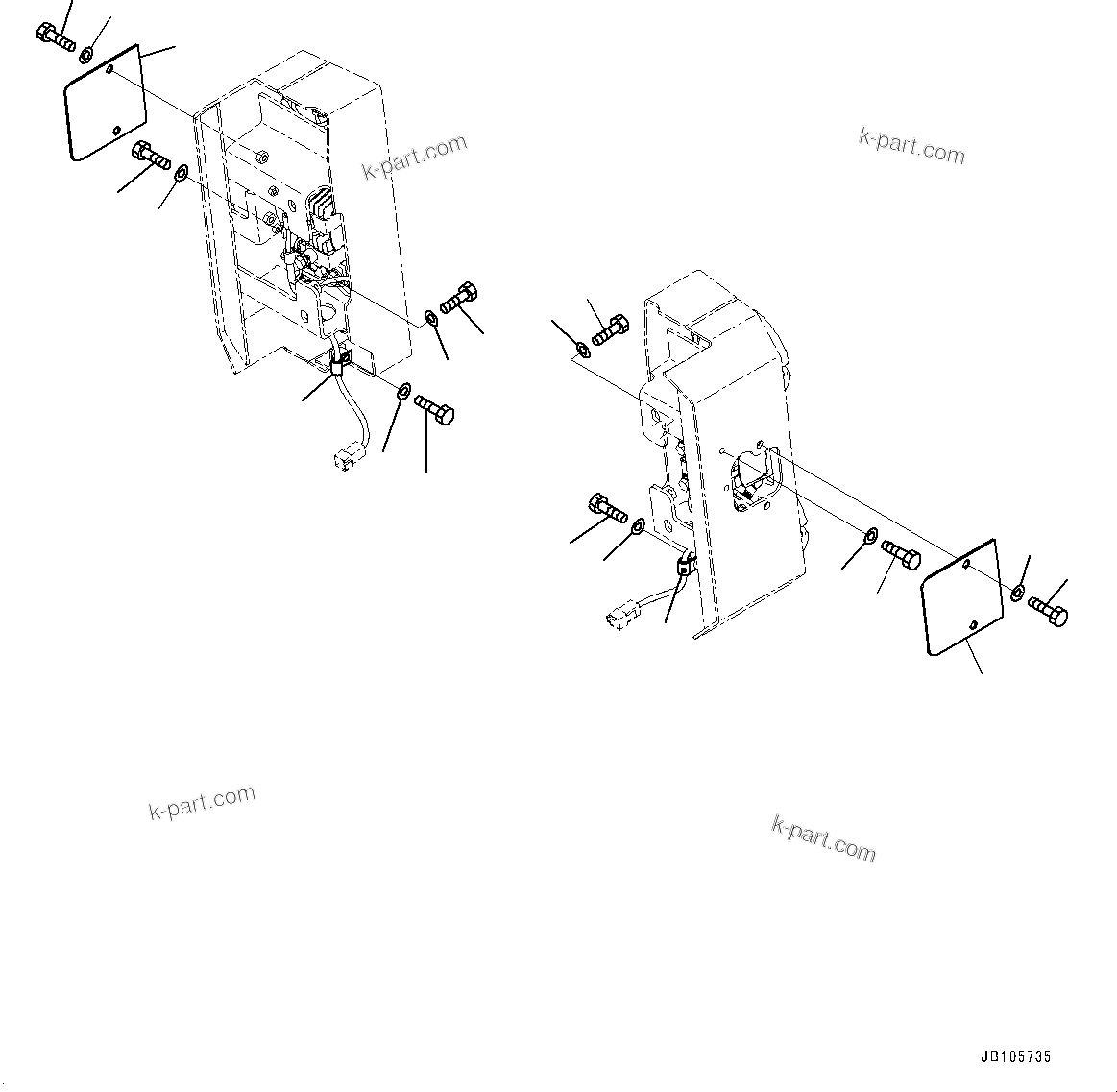 k-part.com

k-part.com

k-part.com

k-part.com

JB105735