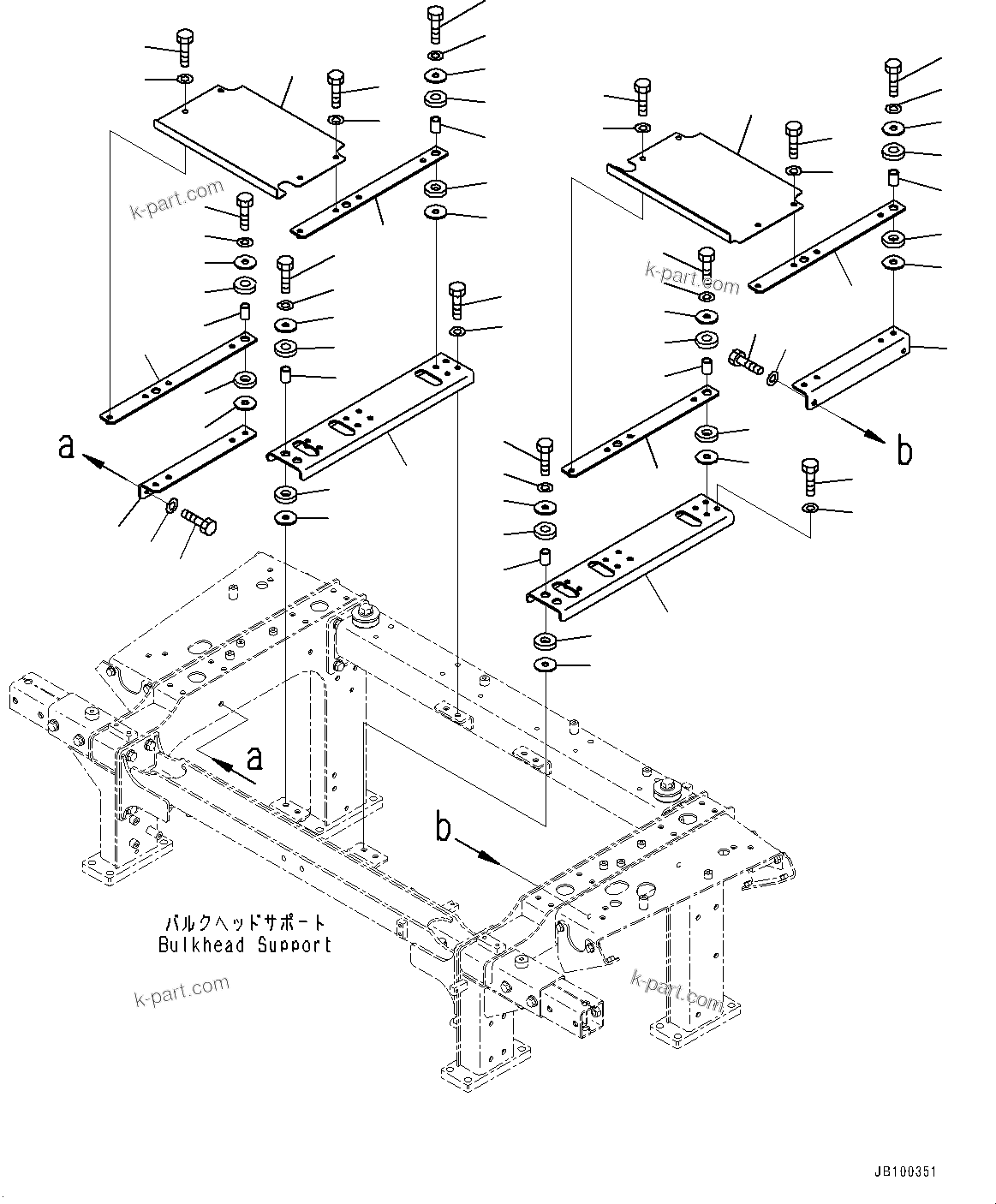 k-part.com

k-part.com

a

b

a

b

バルクヘッドサポート
Bulkhead Support

k-part.com

k-part.com

JB100351