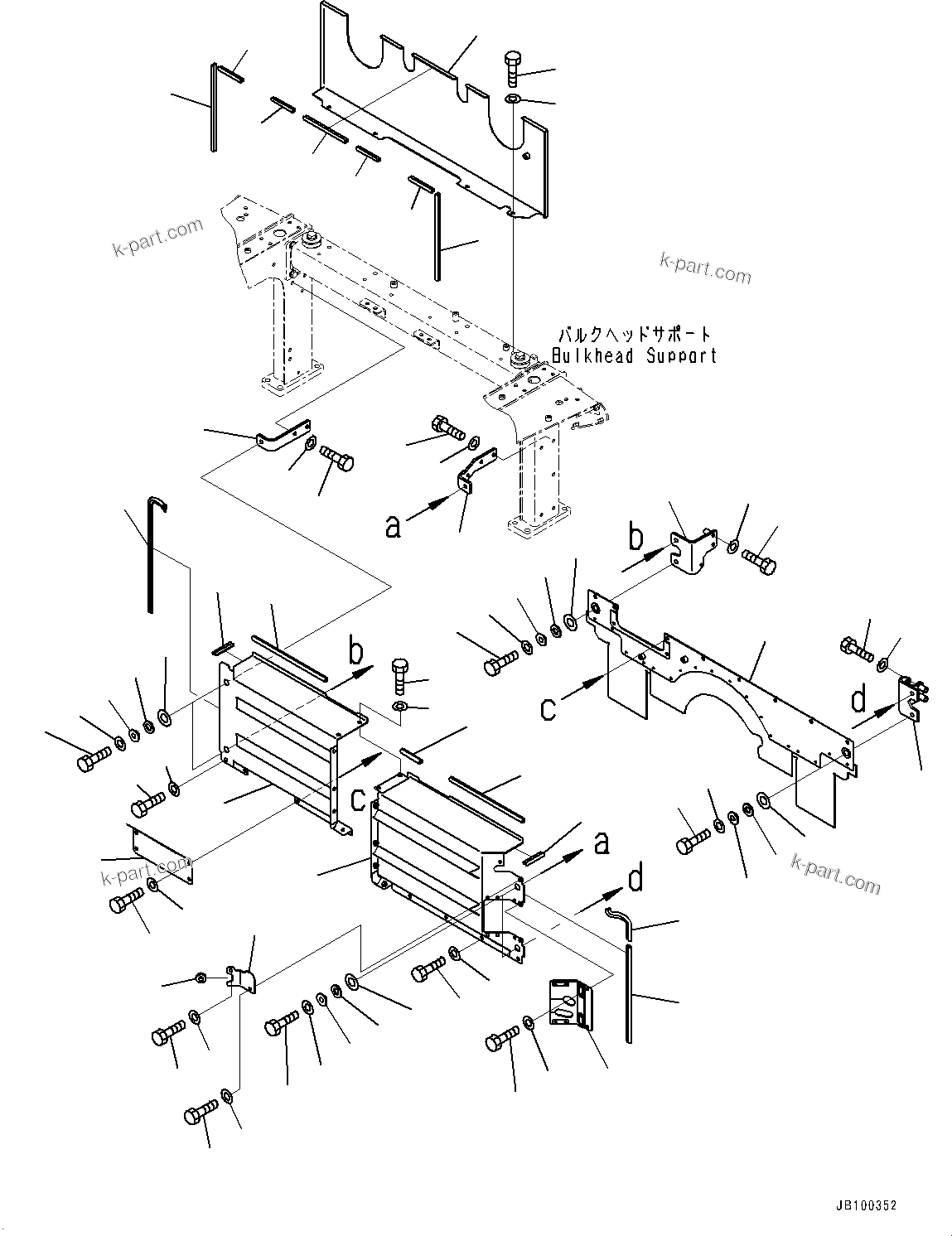 k-part.com

k-part.com

バルクヘッドサポート
Bulkhead Support

a

b

b

c

d

c

a

d

k-part.com

k-part.com

JB100352