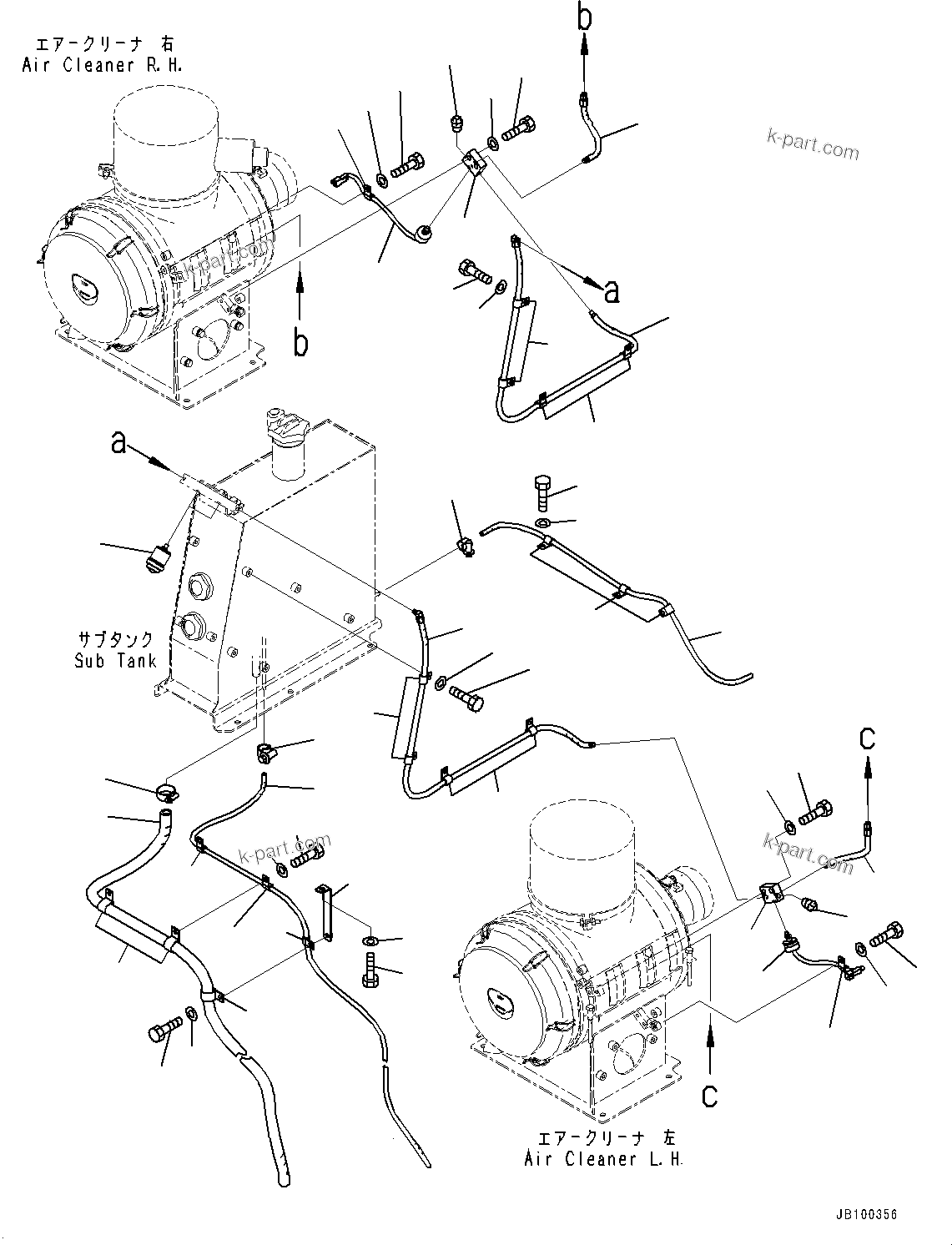 エアークリーナ 右
Air Cleaner R.H.

b

k-part.com

k-part.com

a

b

a

サブタンク
Sub Tank

c

k-part.com

k-part.com

c

エアークリーナ 左
Air Cleaner L.H.

JB100356